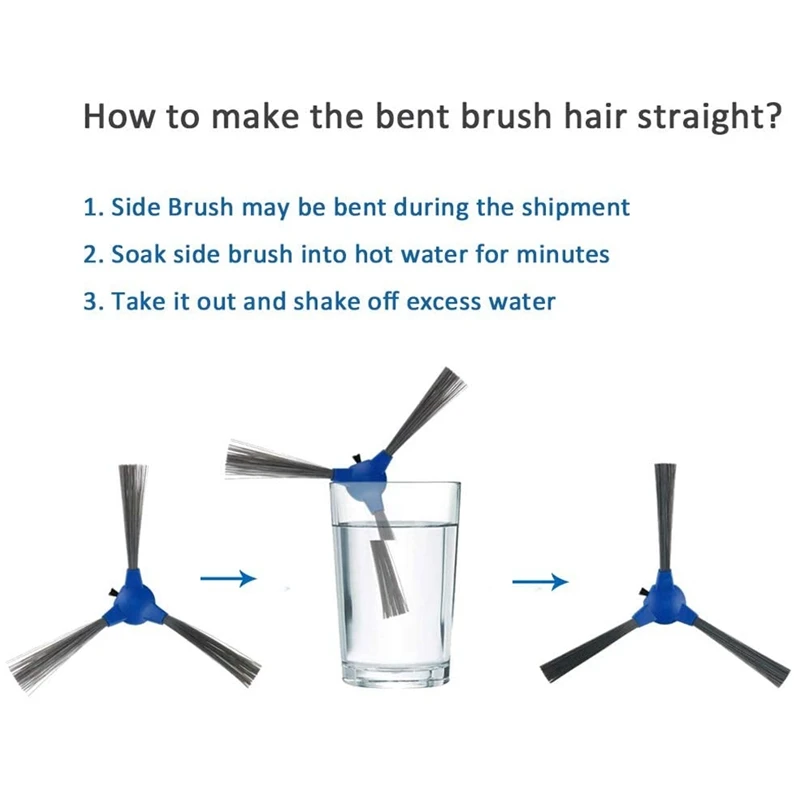 How to make the bent brush hair straight?

1. Side Brush may be bent during the shipment
2. Soak side brush into hot water for minutes
3. Take it out and shake off excess water