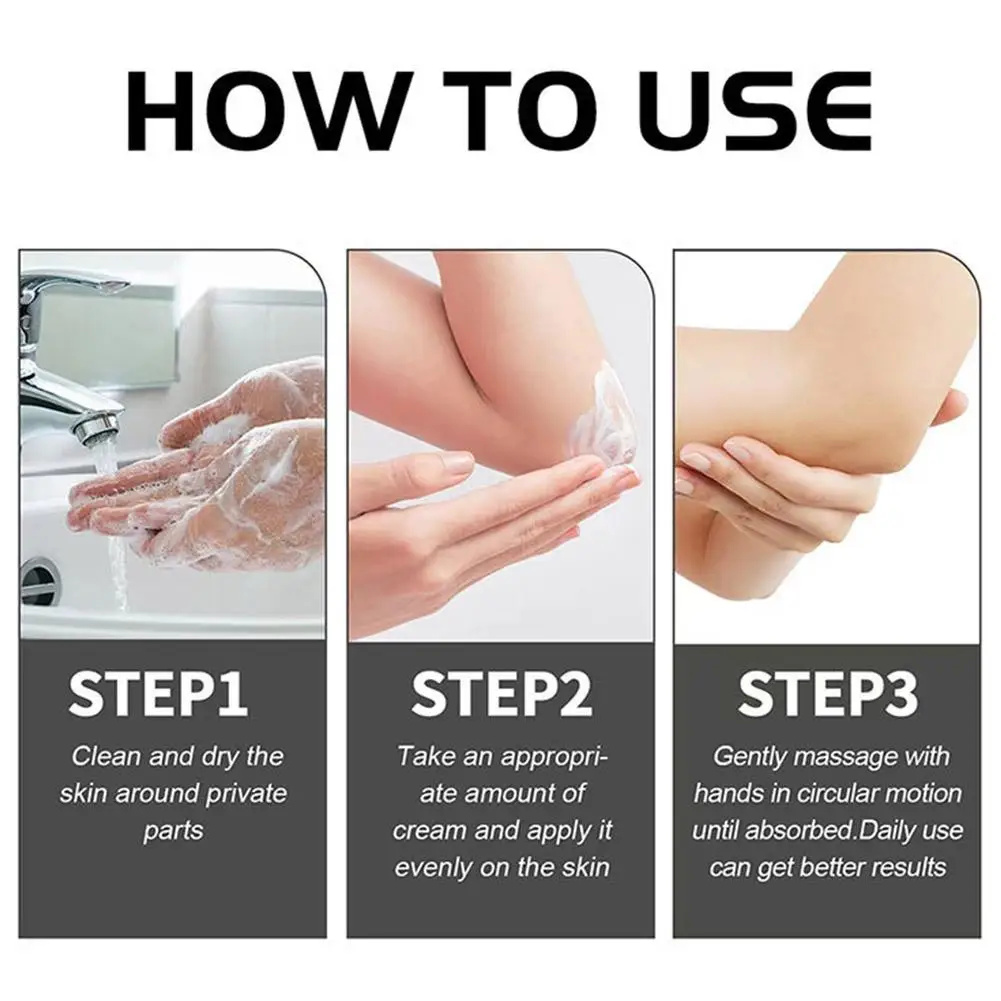 HOW TO USE

STEP1

Clean and dry the skin around private parts

STEP2

Take an appropriate amount of cream and apply it evenly on the skin

STEP3

Gently massage with hands in circular motion until absorbed.Daily use can get better results