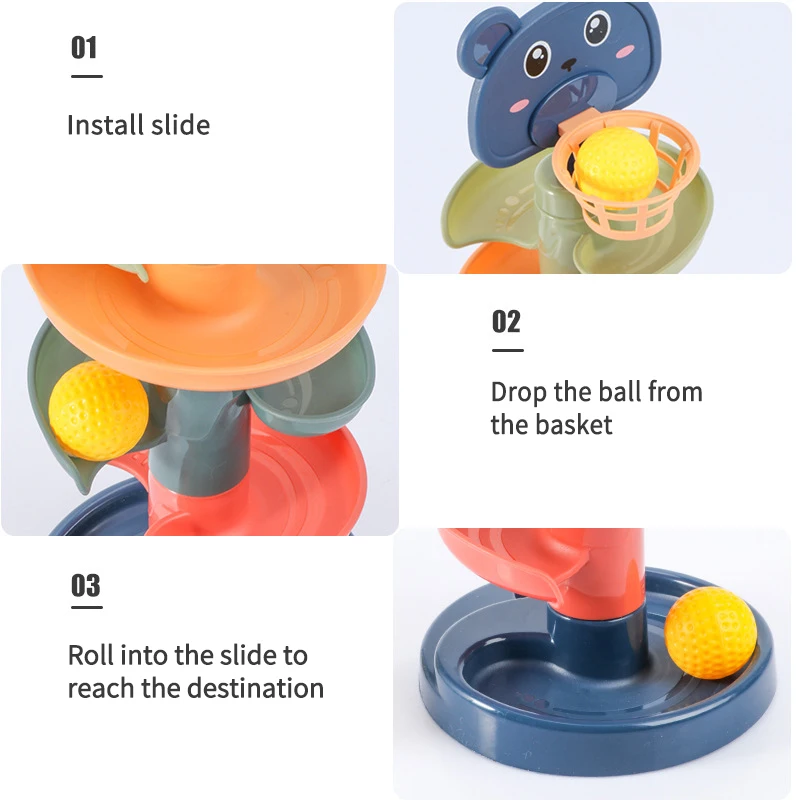 01

Install slide

02

Drop the ball from the basket

03

Roll into the slide to reach the destination