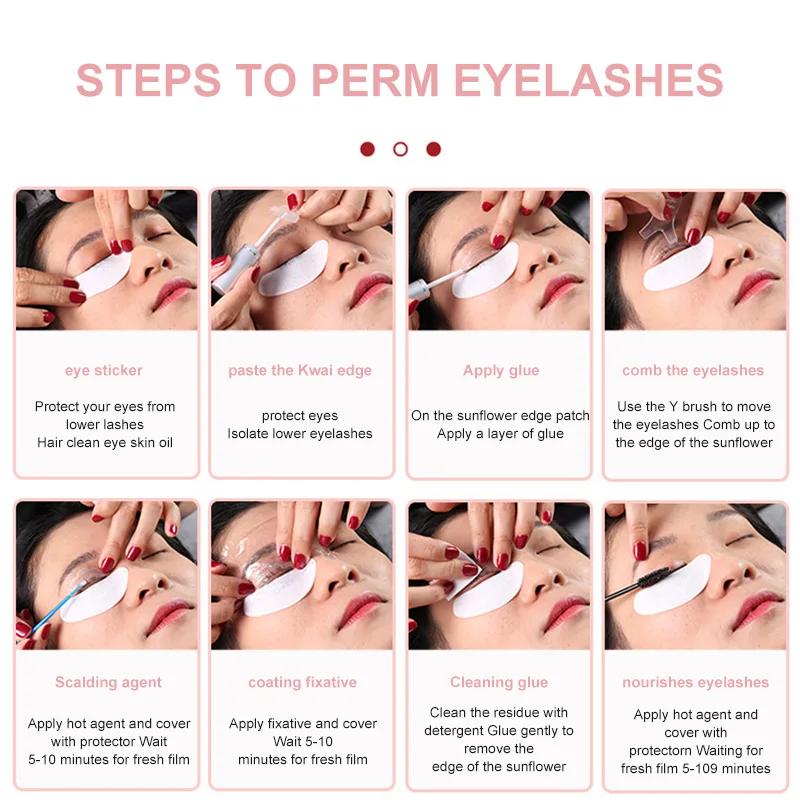 STEPS TO PERM EYELASHES

eye sticker

Protect your eyes from lower lashes Hair clean eye skin oil

paste the Kwai edge

protect eyes Isolate lower eyelashes

Apply glue

On the sunflower edge patch Apply a layer of glue

comb the eyelashes

Use the Y brush to move the eyelashes Comb up to the edge of the sunflower

Scalding agent

Apply hot agent and cover with protector Wait 5-10 minutes for fresh film

coating fixative

Apply fixative and cover Wait 5-10 minutes for fresh film

Cleaning glue

Clean the residue with detergent Glue gently to remove the edge of the sunflower

nourishes eyelashes

Apply hot agent and cover with protectorn Waiting for fresh film 5-109 minutes