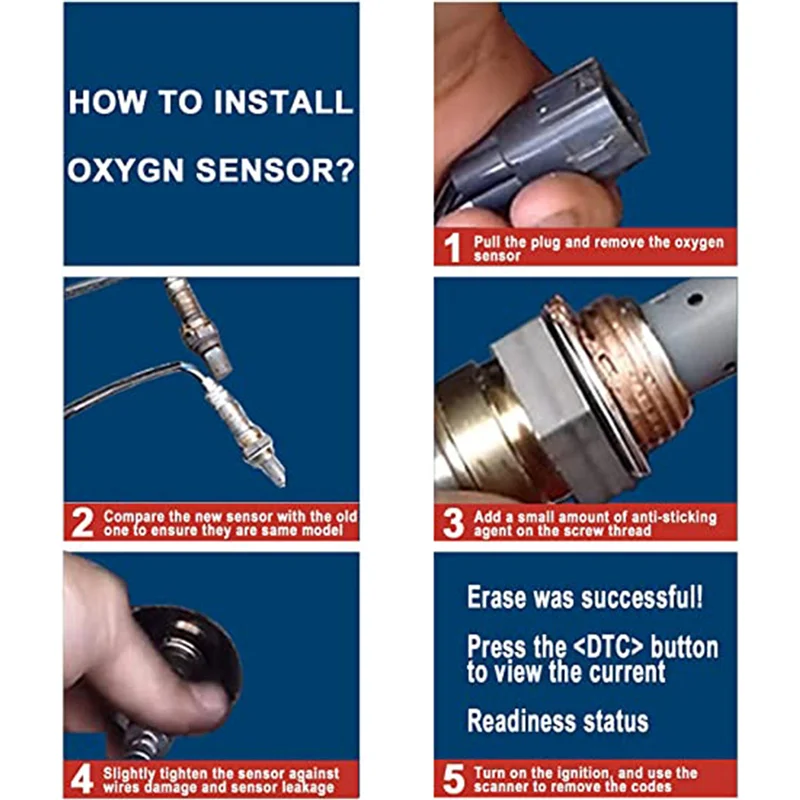 HOW TO INSTALL OXYGN SENSOR?

1 Pull the plug and remove the oxygen sensor

2 Compare the new sensor with the old one to ensure they are same model

3 Add a small amount of anti-sticking agent on the screw thread

4 Slightly tighten the sensor against wires damage and sensor leakage

Erase was successful!

Press the <DTC> button to view the current

Readiness status

5 Turn on the ignition, and use the scanner to remove the codes