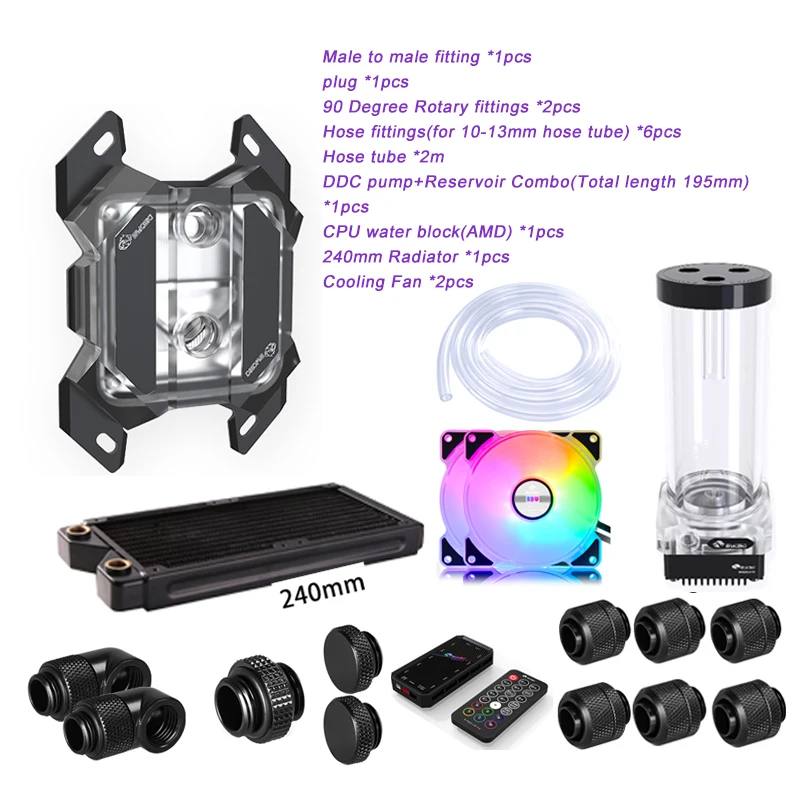 Male to male fitting *1pcs
plug *1pcs
90 Degree Rotary fittings *2pcs
Hose fittings(for 10-13mm hose tube) *6pcs
Hose tube *2m
DDC pump+Reservoir Combo(Total length 195mm) *1pcs
CPU water block(AMD) *1pcs
240mm Radiator *1pcs
Cooling Fan *2pcs

240mm