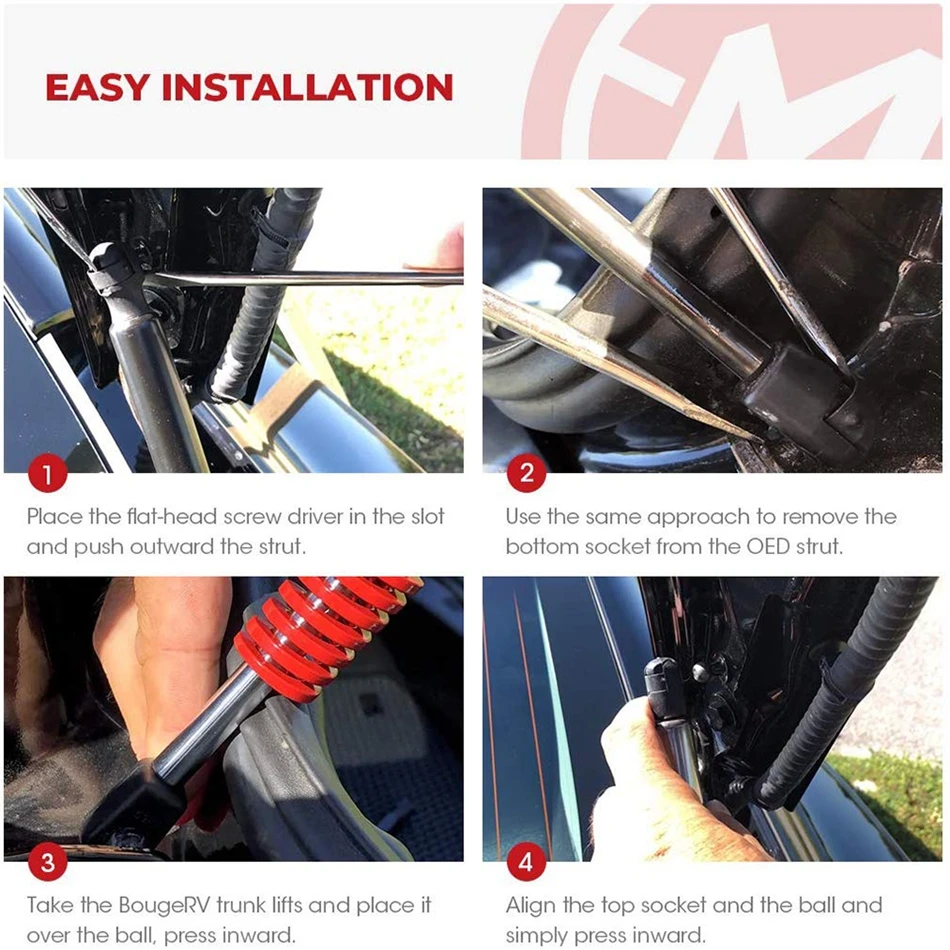 EASY INSTALLATION

1

Place the flat-head screw driver in the slot and push outward the strut.

2

Use the same approach to remove the bottom socket from the OED strut.

3

Take the BougeRV trunk lifts and place it over the ball, press inward.

4

Align the top socket and the ball and simply press inward.