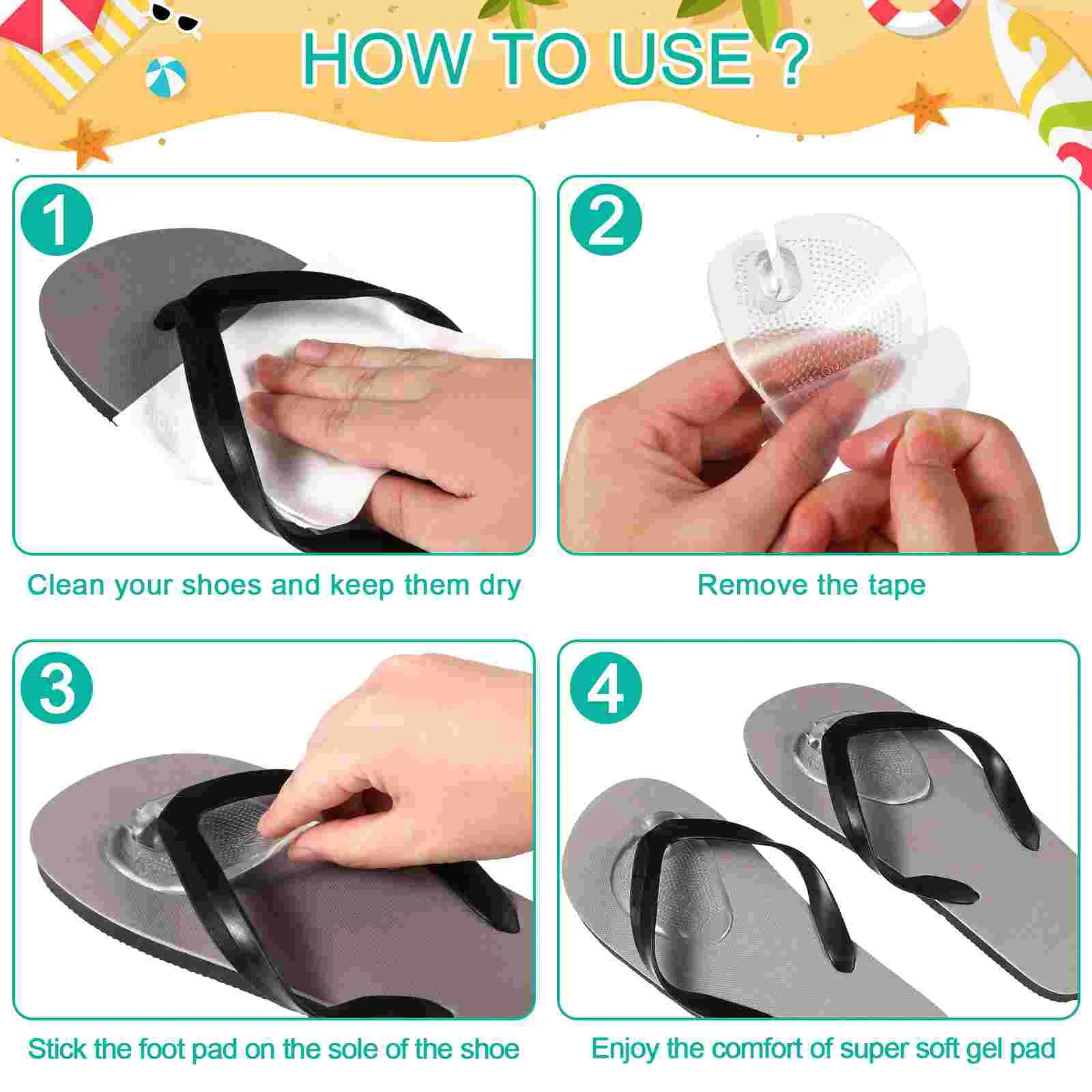 HOW TO USE ?

1

Clean your shoes and keep them dry

2

Remove the tape

3

Stick the foot pad on the sole of the shoe

4

Enjoy the comfort of super soft gel pad