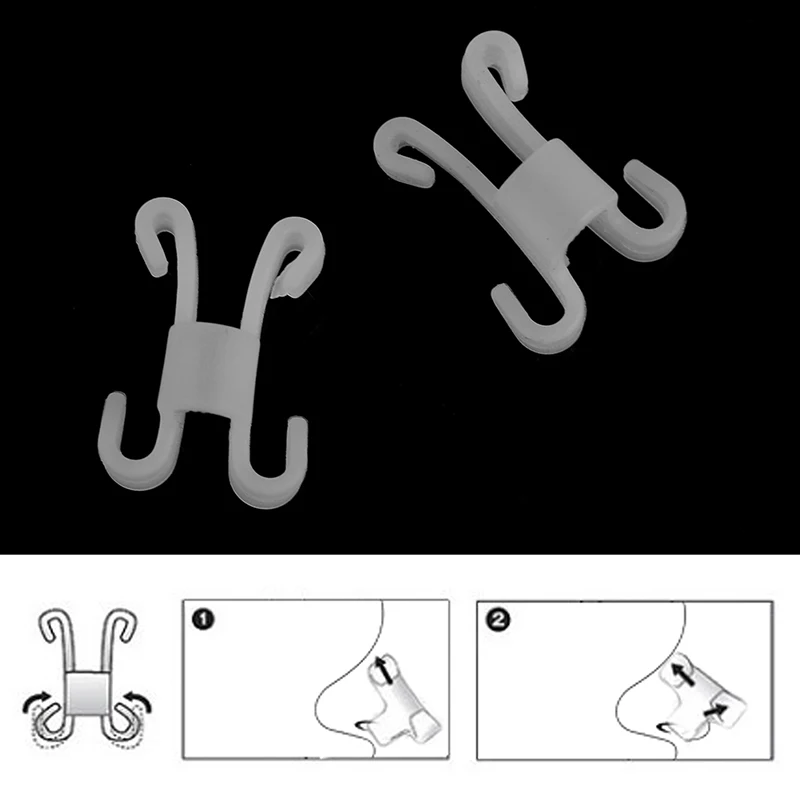 1

2