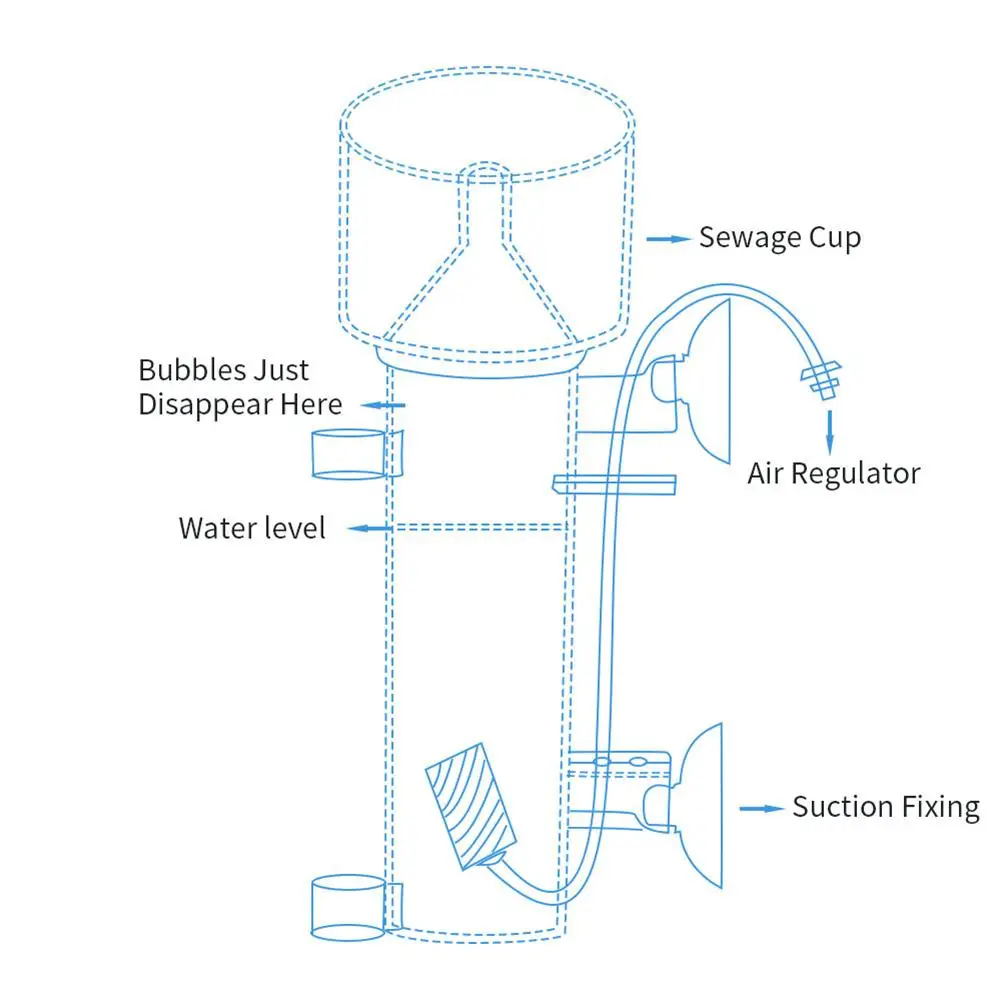 Sewage Cup

Bubbles Just Disappear Here

Air Regulator

Water level

Suction Fixing