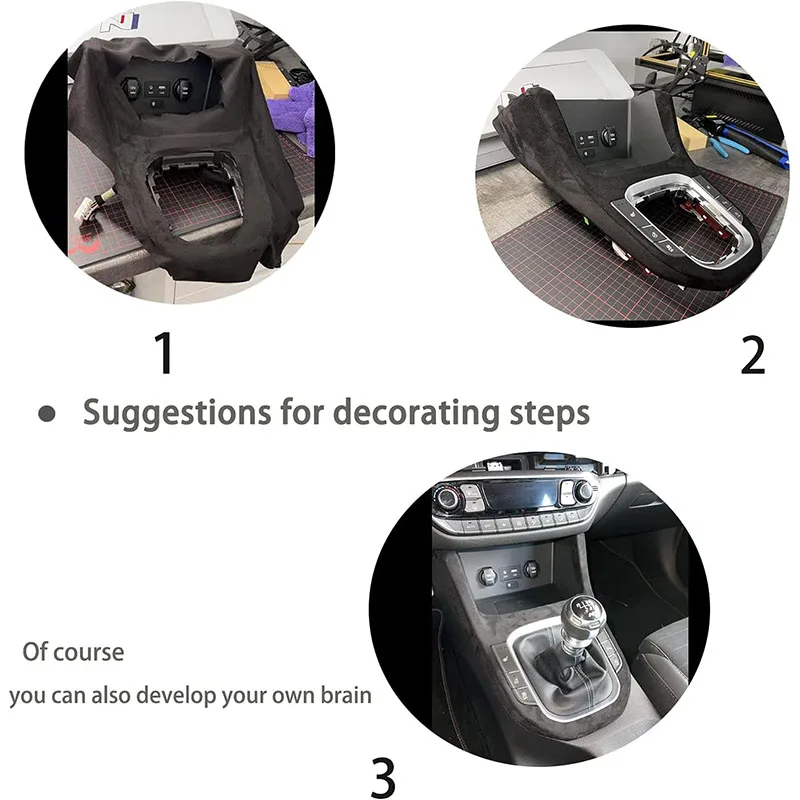 1

2

● Suggestions for decorating steps

Of course

you can also develop your own brain

3