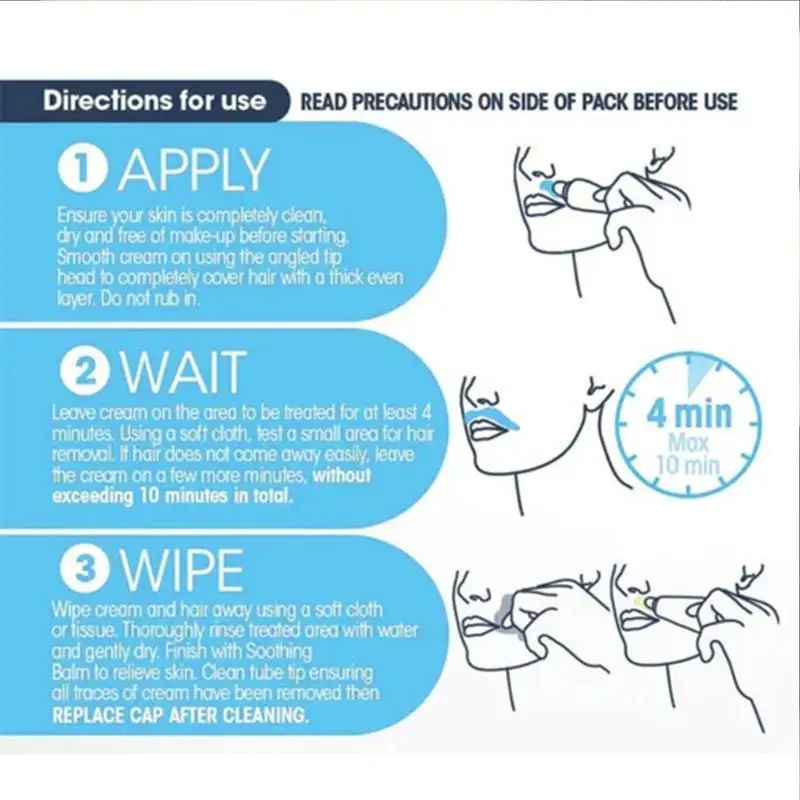 Directions for use READ PRECAUTIONS ON SIDE OF PACK BEFORE USE

1 APPLY
Ensure your skin is completely clean, dry and free of make-up before starting. Smooth cream on using the angled tip head to completely cover hair with a thick even layer. Do not rub in.

2 WAIT
Leave cream on the area to be treated for at least 4 minutes. Using a soft cloth, test a small area for hair removal. If hair does not come away easily, leave the cream on a few more minutes, without exceeding 10 minutes in total.

4 min
Max
10 min

3 WIPE
Wipe cream and hair away using a soft cloth or tissue. Thoroughly rinse treated area with water and gently dry. Finish with Soothing Balm to relieve skin. Clean tube tip ensuring all traces of cream have been removed then REPLACE CAP AFTER CLEANING.