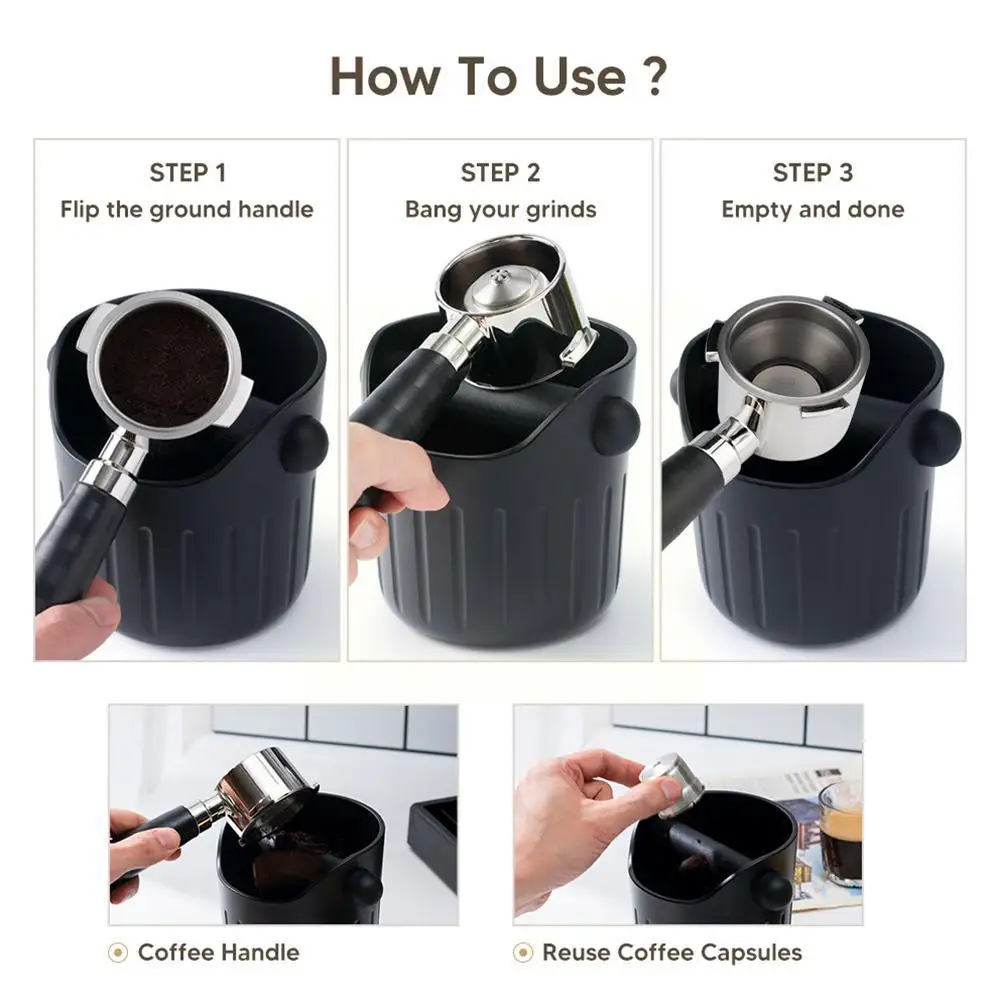 How To Use ?

STEP 1
Flip the ground handle

STEP 2
Bang your grinds

STEP 3
Empty and done

Coffee Handle

Reuse Coffee Capsules