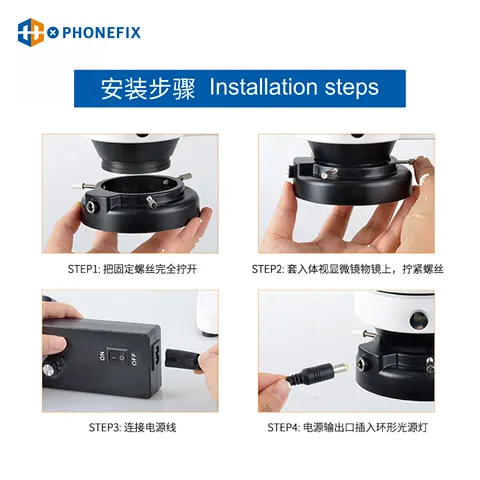 PHONEFIX

安装步骤 Installation steps

STEP1: 把固定螺丝完全拧开

STEP2: 套入体视显微镜物镜上，拧紧螺丝

ON OFF

STEP3: 连接电源线

STEP4: 电源输出口插入环形光源灯