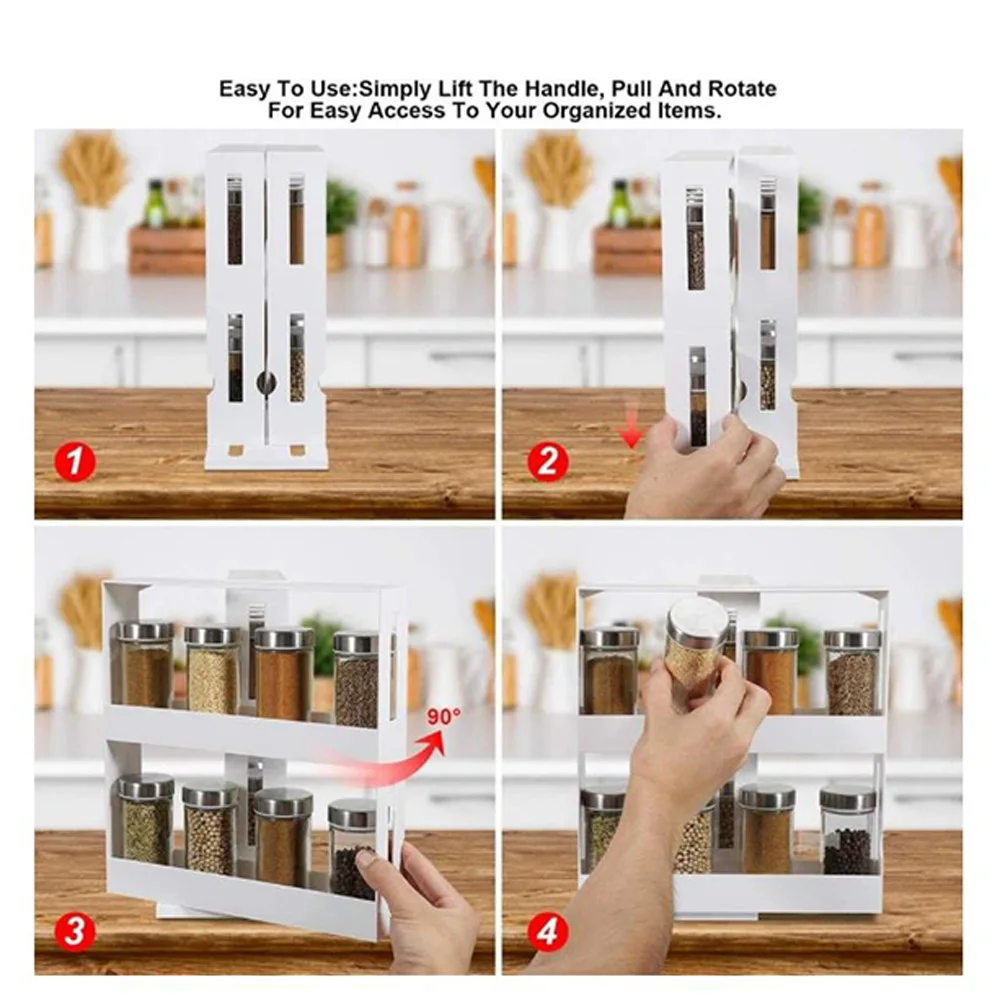 Easy To Use:Simply Lift The Handle, Pull And Rotate For Easy Access To Your Organized Items.

1

2

90°

3

4