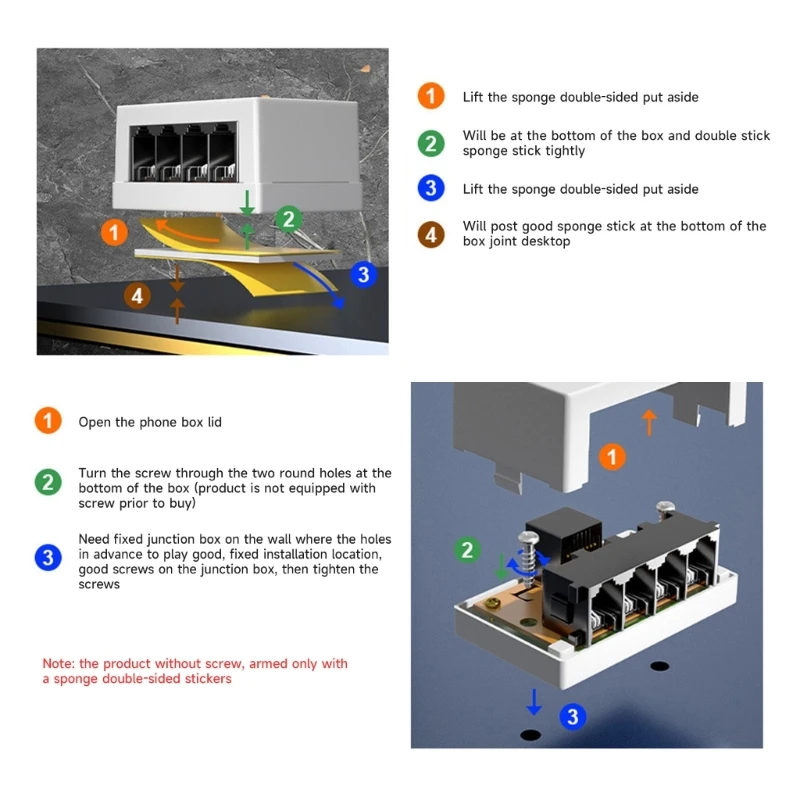 1
2
3
4

1 Lift the sponge double-sided put aside

2 Will be at the bottom of the box and double stick sponge stick tightly

3 Lift the sponge double-sided put aside

4 Will post good sponge stick at the bottom of the box joint desktop

1 Open the phone box lid

2 Turn the screw through the two round holes at the bottom of the box (product is not equipped with screw prior to buy)

3 Need fixed junction box on the wall where the holes in advance to play good, fixed installation location, good screws on the junction box, then tighten the screws

Note: the product without screw, armed only with a sponge double-sided stickers

1
2
3