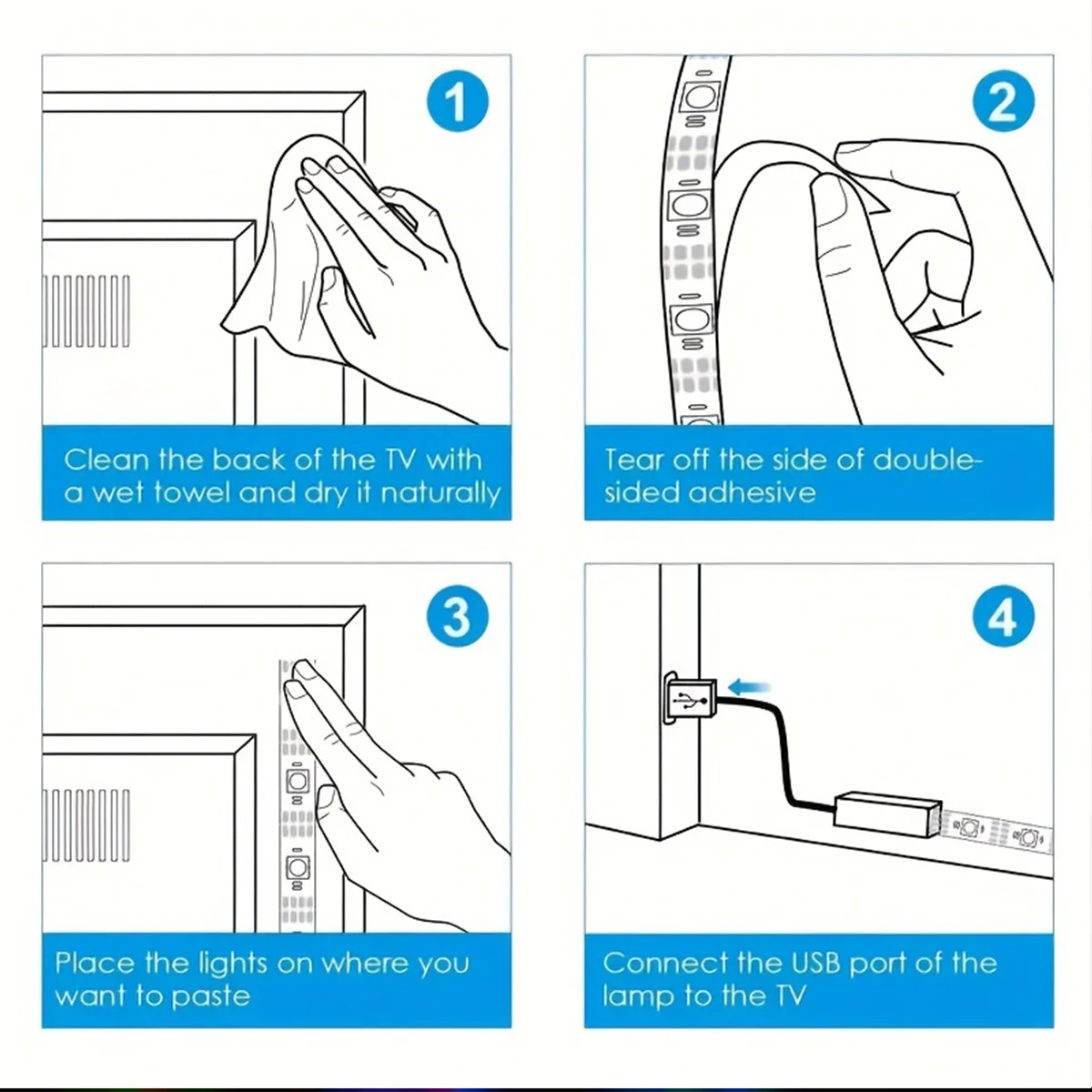 1

Clean the back of the TV with a wet towel and dry it naturally

2

Tear off the side of double-sided adhesive

3

Place the lights on where you want to paste

4

Connect the USB port of the lamp to the TV