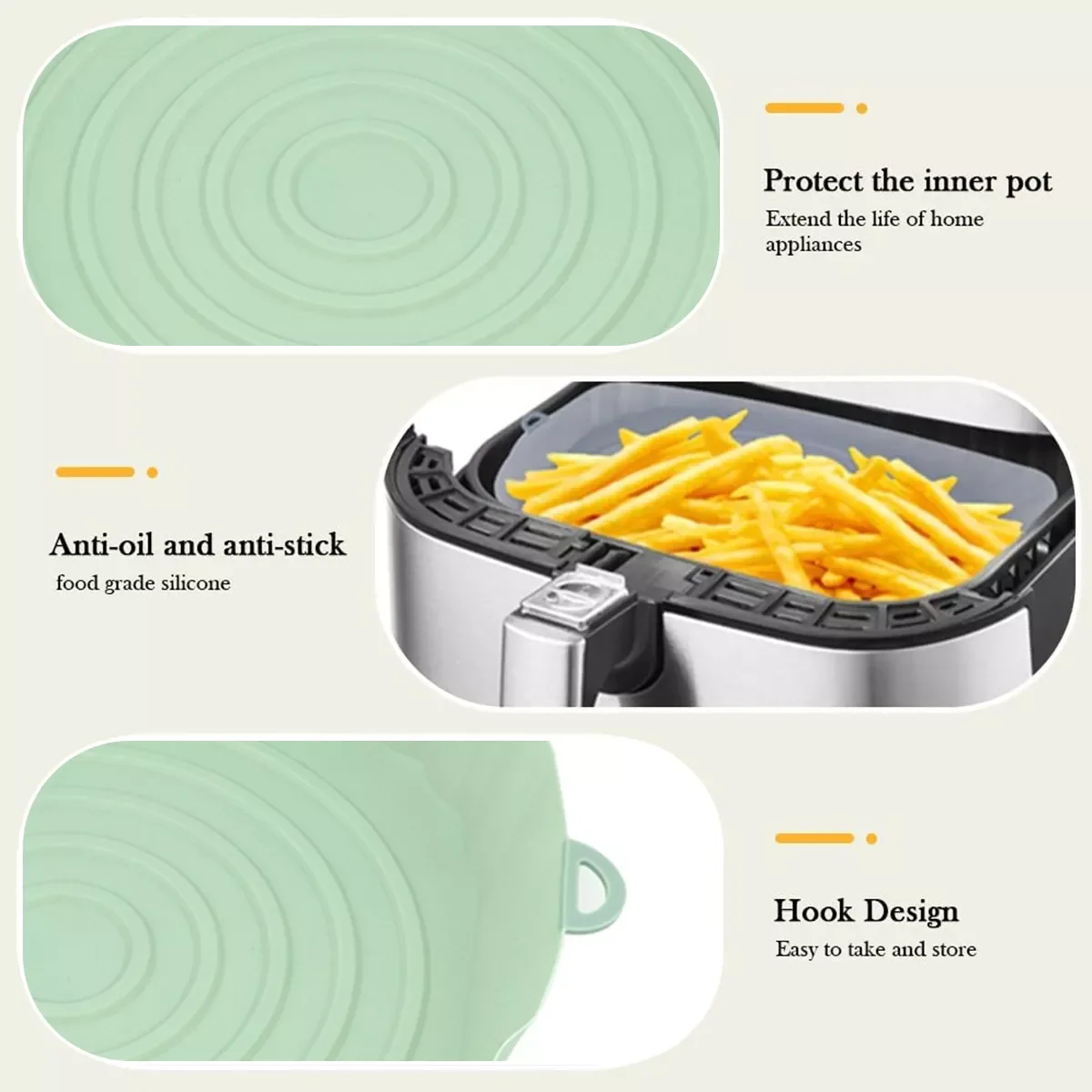 Protect the inner pot
Extend the life of home appliances

Anti-oil and anti-stick
food grade silicone

Hook Design
Easy to take and store