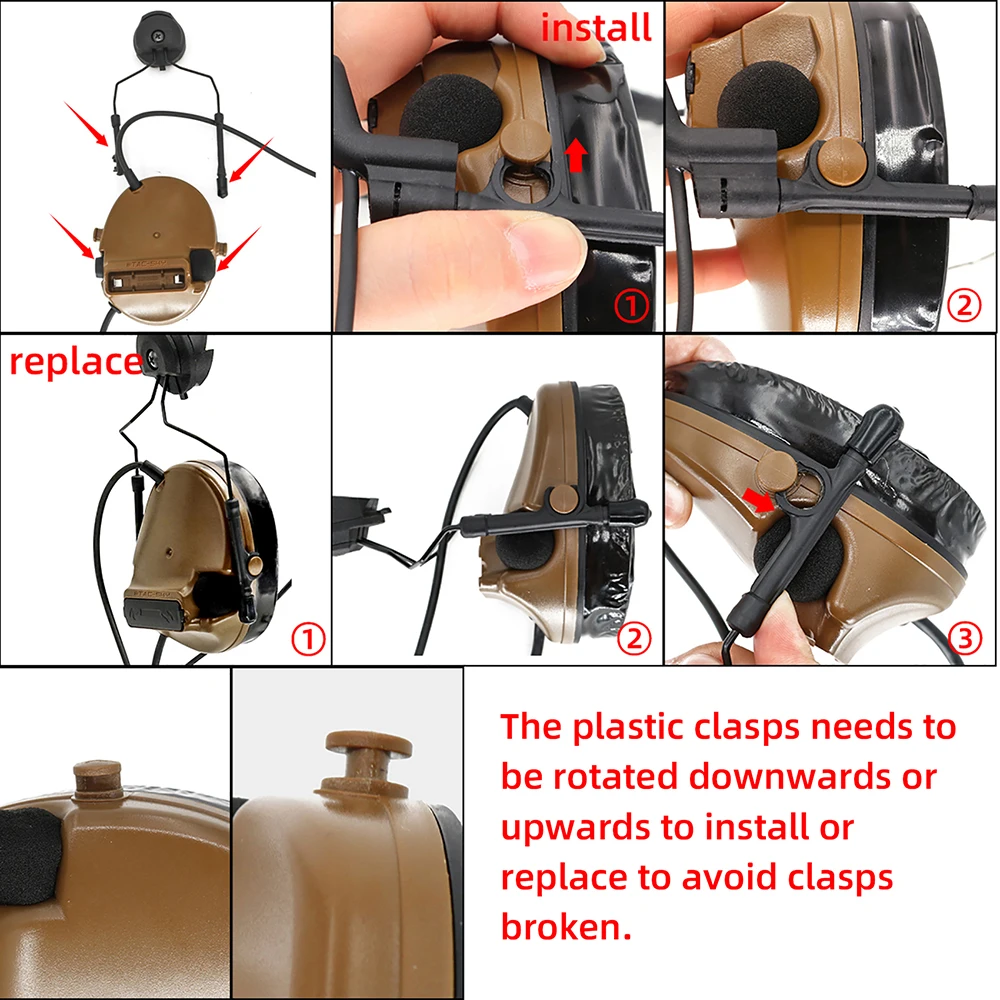 install
①
②
replace
①
②
③
The plastic clasps needs to be rotated downwards or upwards to install or replace to avoid clasps broken.