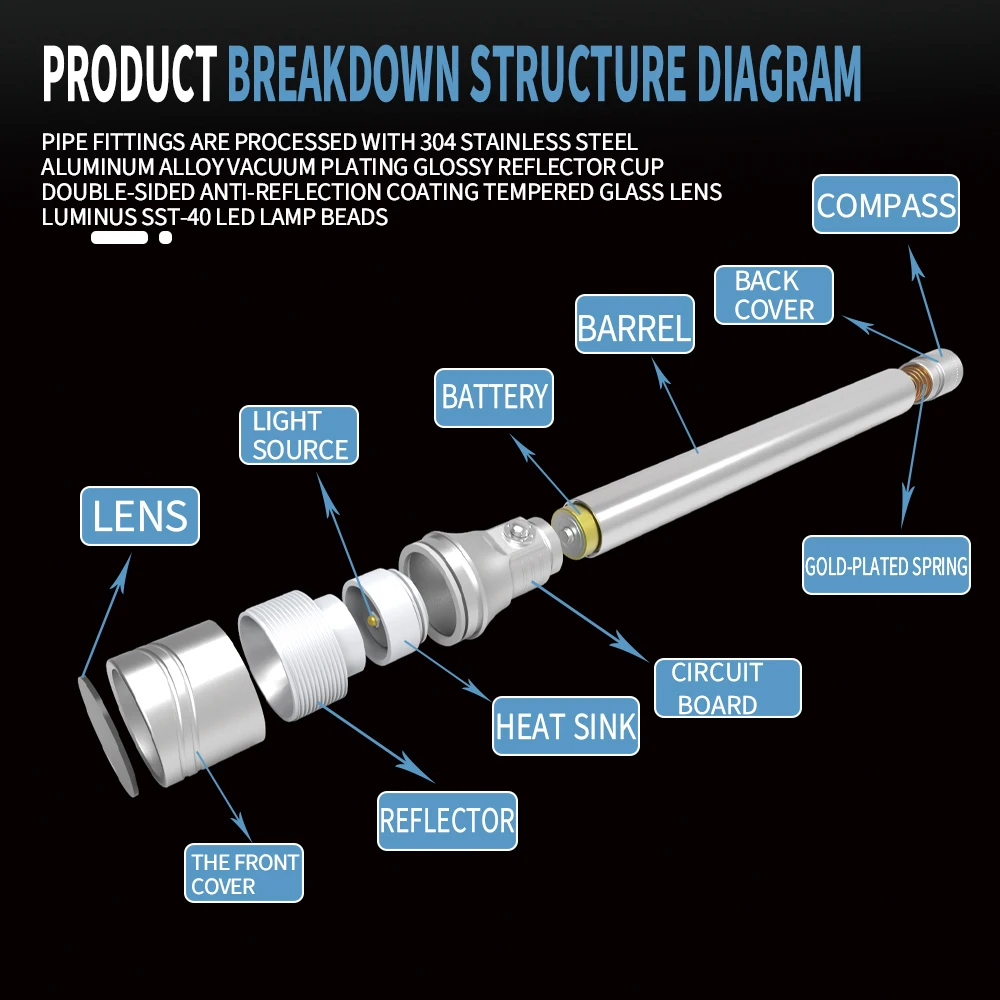 PRODUCT BREAKDOWN STRUCTURE DIAGRAM

PIPE FITTINGS ARE PROCESSED WITH 304 STAINLESS STEEL
ALUMINUM ALLOY VACUUM PLATING GLOSSY REFLECTOR CUP
DOUBLE-SIDED ANTI-REFLECTION COATING TEMPERED GLASS LENS
LUMINUS SST-40 LED LAMP BEADS

COMPASS

BACK COVER

BARREL

BATTERY

LIGHT SOURCE

LENS

GOLD-PLATED SPRING

CIRCUIT BOARD

HEAT SINK

REFLECTOR

THE FRONT COVER