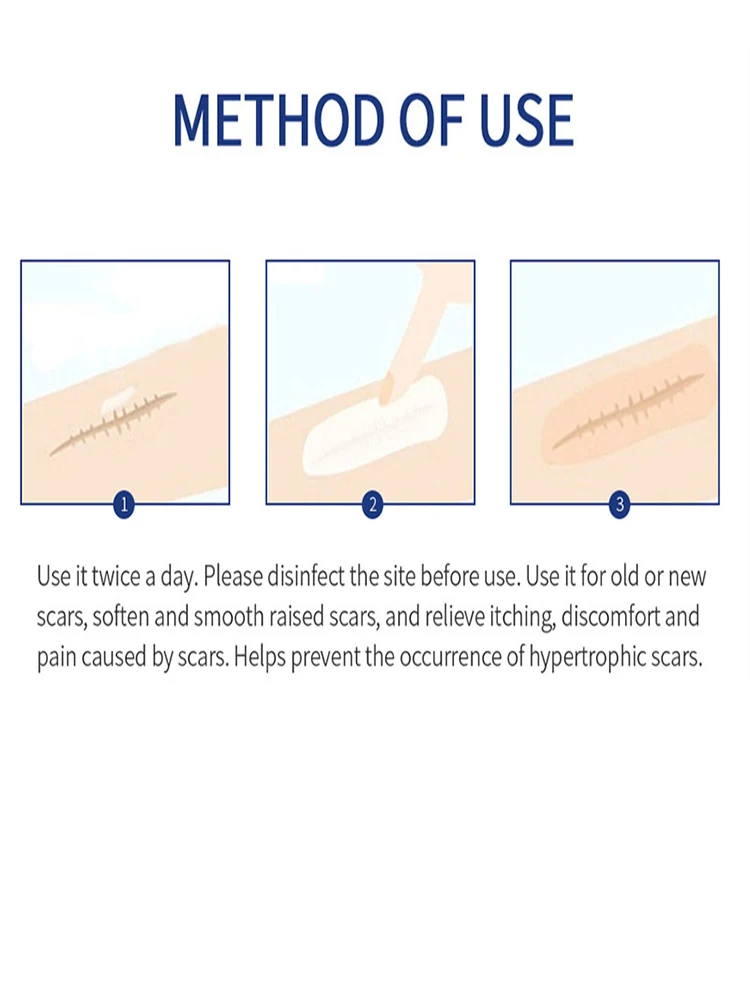 METHOD OF USE

1

2

3

Use it twice a day. Please disinfect the site before use. Use it for old or new scars, soften and smooth raised scars, and relieve itching, discomfort and pain caused by scars. Helps prevent the occurrence of hypertrophic scars.