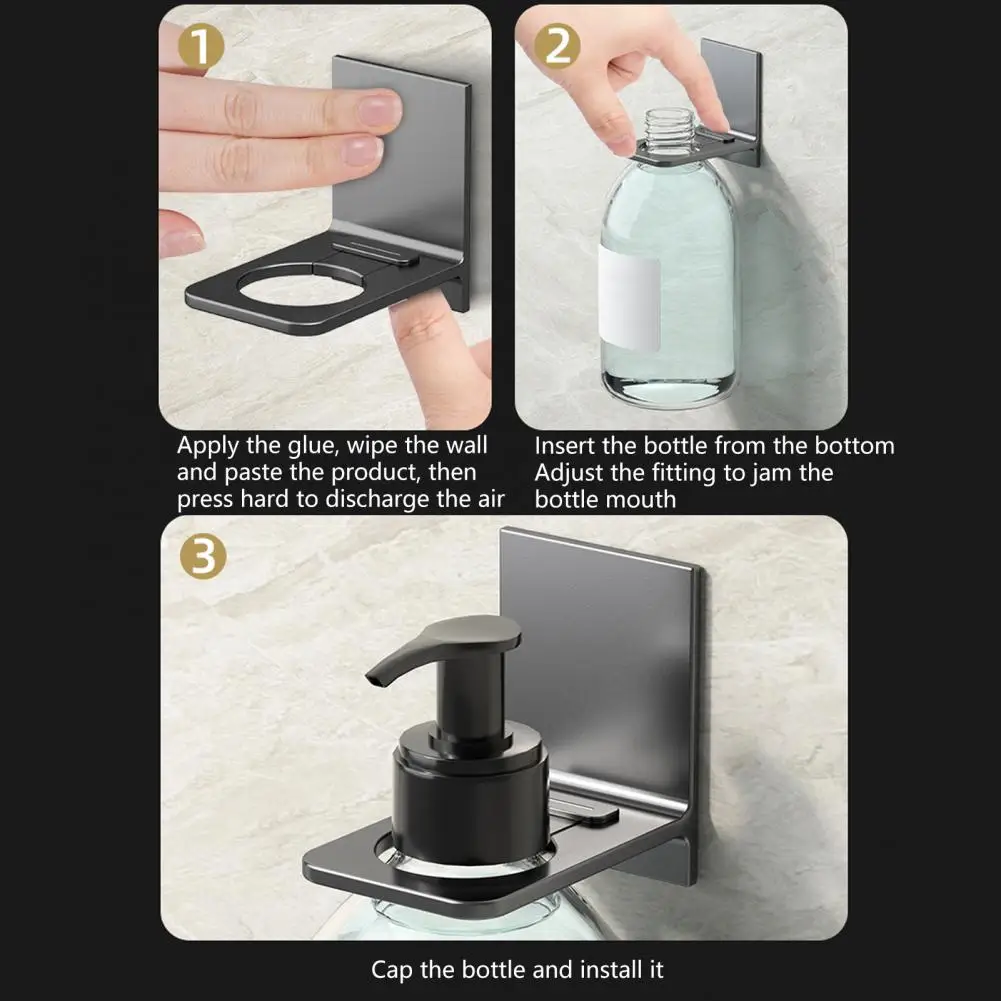 1

Apply the glue, wipe the wall and paste the product, then press hard to discharge the air

2

Insert the bottle from the bottom
Adjust the fitting to jam the bottle mouth

3

Cap the bottle and install it