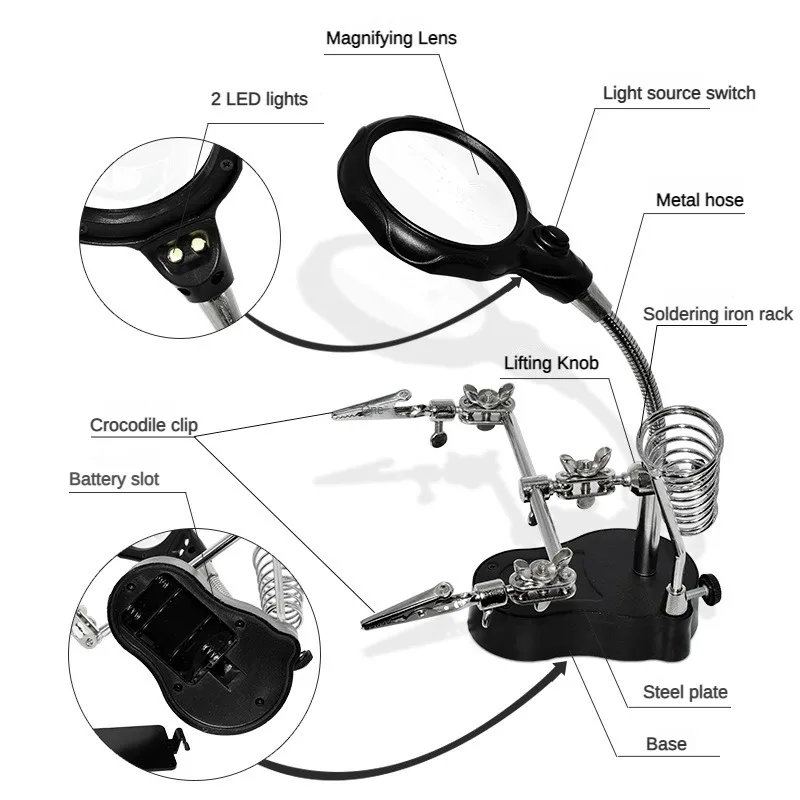 Magnifying Lens

2 LED lights

Light source switch

Metal hose

Soldering iron rack

Lifting Knob

Crocodile clip

Battery slot

Steel plate

Base