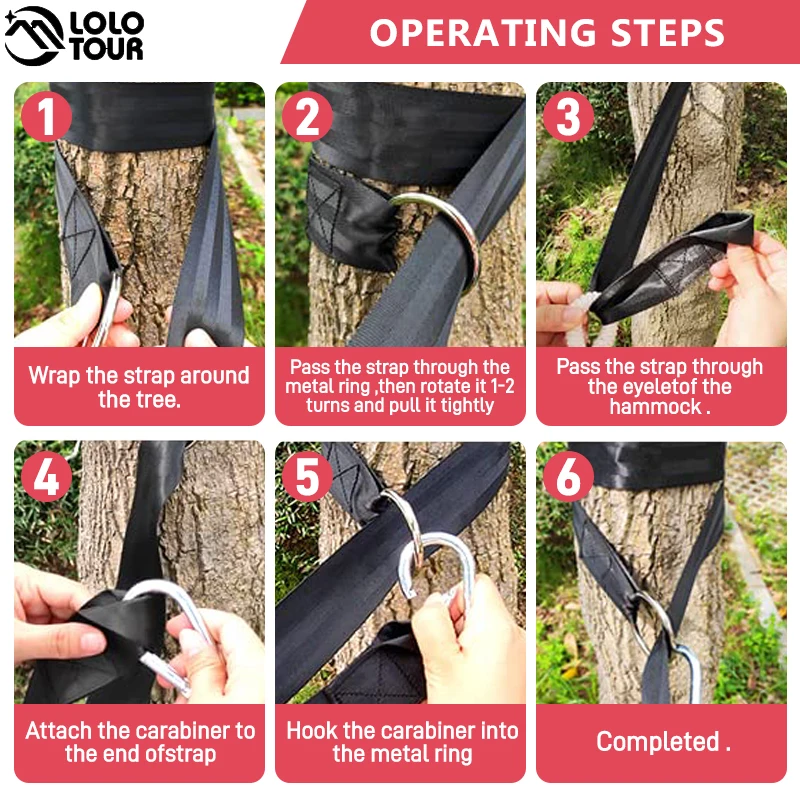 LOLO TOUR

OPERATING STEPS

1
Wrap the strap around the tree.

2
Pass the strap through the metal ring ,then rotate it 1-2 turns and pull it tightly

3
Pass the strap through the eyeletof the hammock .

4
Attach the carabiner to the end ofstrap

5
Hook the carabiner into the metal ring

6
Completed .