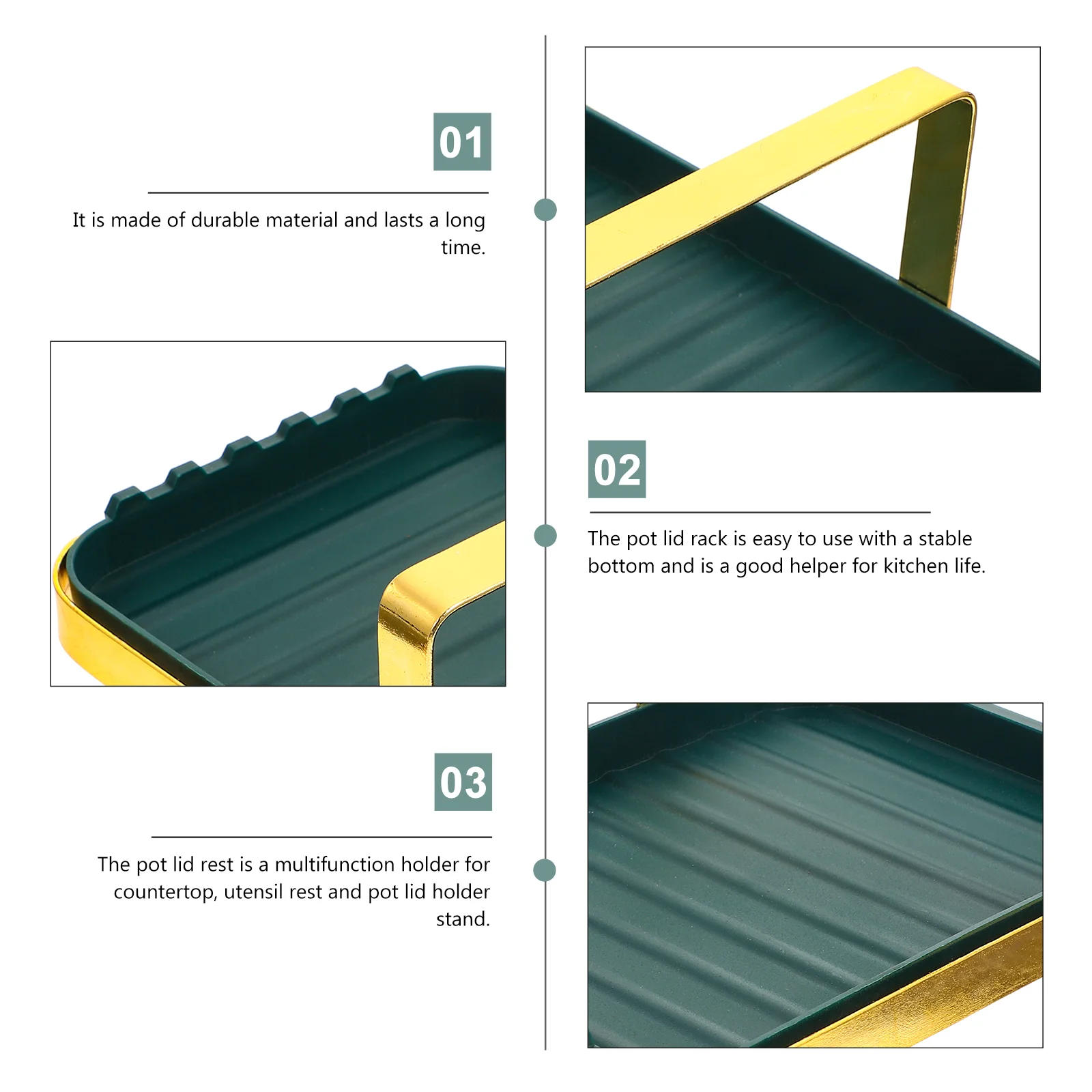 01

It is made of durable material and lasts a long time.

02

The pot lid rack is easy to use with a stable bottom and is a good helper for kitchen life.

03

The pot lid rest is a multifunction holder for countertop, utensil rest and pot lid holder stand.