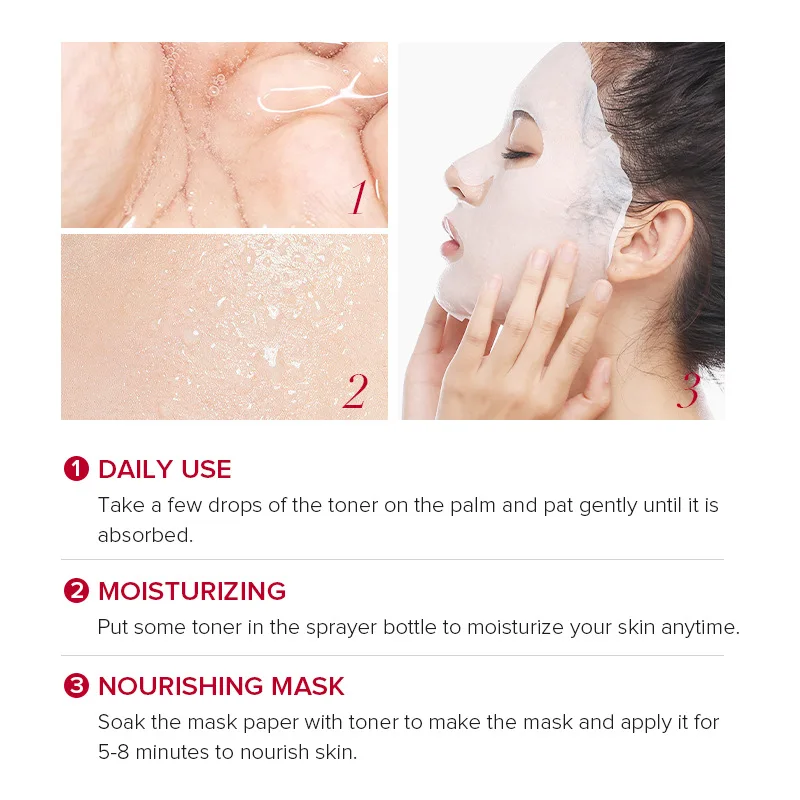 1

2

3

❶ DAILY USE
Take a few drops of the toner on the palm and pat gently until it is absorbed.

❷ MOISTURIZING
Put some toner in the sprayer bottle to moisturize your skin anytime.

❸ NOURISHING MASK
Soak the mask paper with toner to make the mask and apply it for 5-8 minutes to nourish skin.