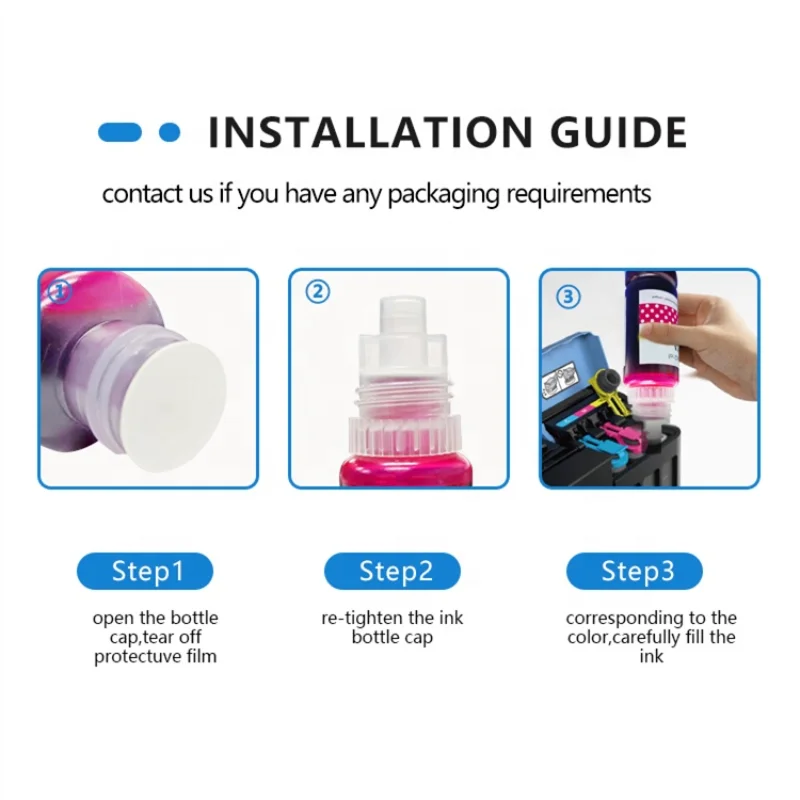 INSTALLATION GUIDE

contact us if you have any packaging requirements

①

②

③

Step1

open the bottle cap,tear off protectuve film

Step2

re-tighten the ink bottle cap

Step3

corresponding to the color,carefully fill the ink