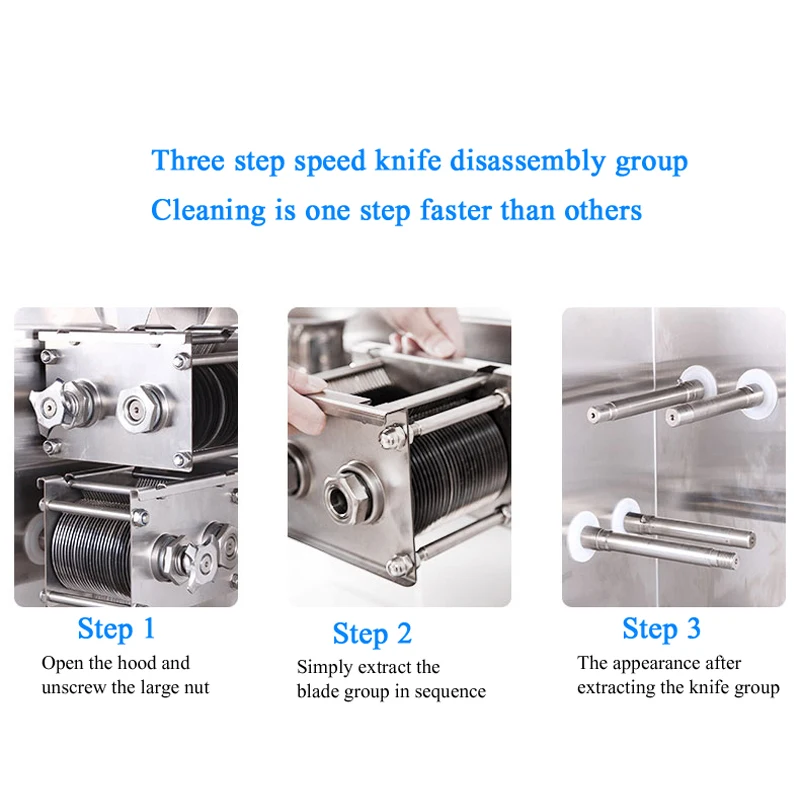 Three step speed knife disassembly group
Cleaning is one step faster than others

Step 1
Open the hood and unscrew the large nut

Step 2
Simply extract the blade group in sequence

Step 3
The appearance after extracting the knife group