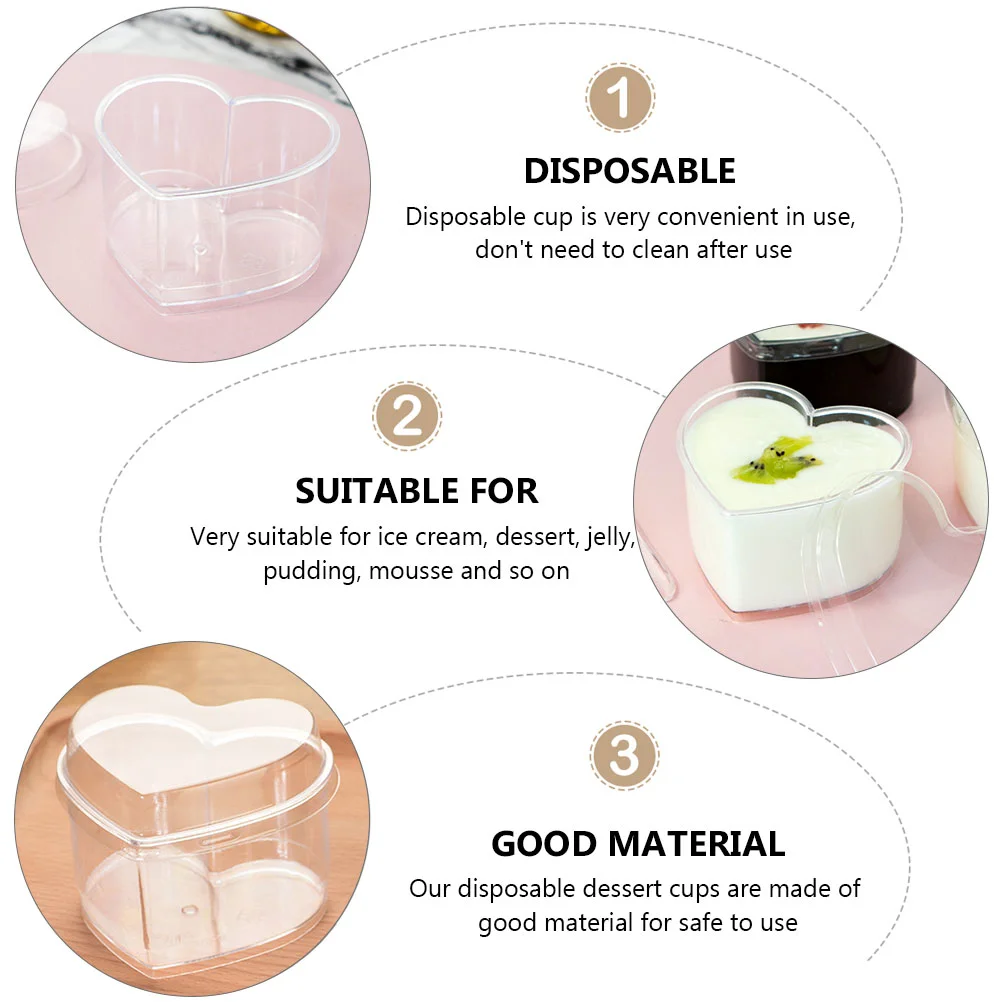 1

DISPOSABLE

Disposable cup is very convenient in use, don't need to clean after use

2

SUITABLE FOR

Very suitable for ice cream, dessert, jelly, pudding, mousse and so on

3

GOOD MATERIAL

Our disposable dessert cups are made of good material for safe to use