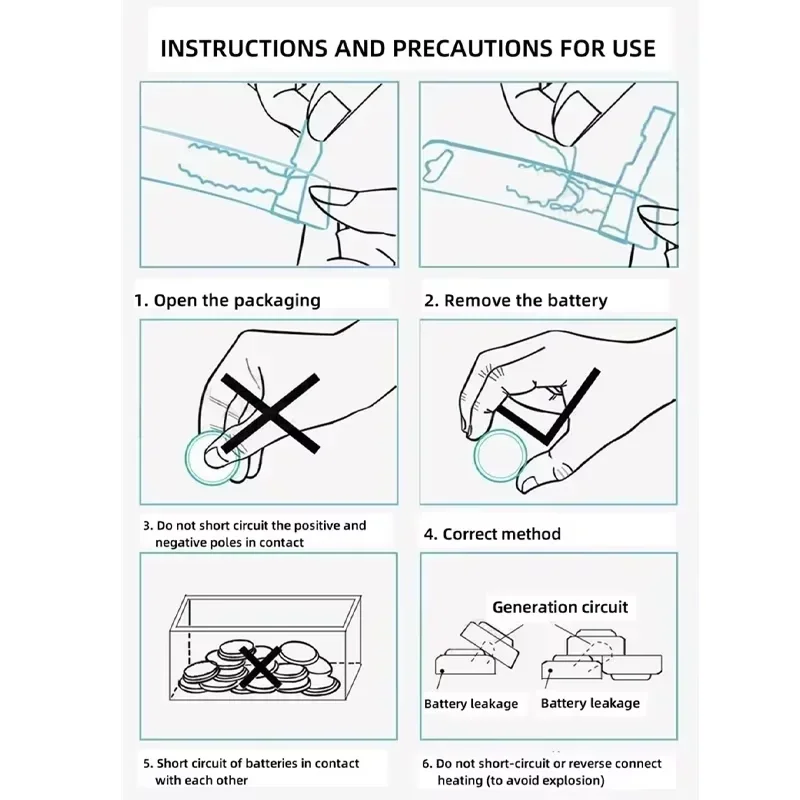 INSTRUCTIONS AND PRECAUTIONS FOR USE

1. Open the packaging

2. Remove the battery

3. Do not short circuit the positive and negative poles in contact

4. Correct method

Generation circuit

Battery leakage

Battery leakage

5. Short circuit of batteries in contact with each other

6. Do not short-circuit or reverse connect heating (to avoid explosion)