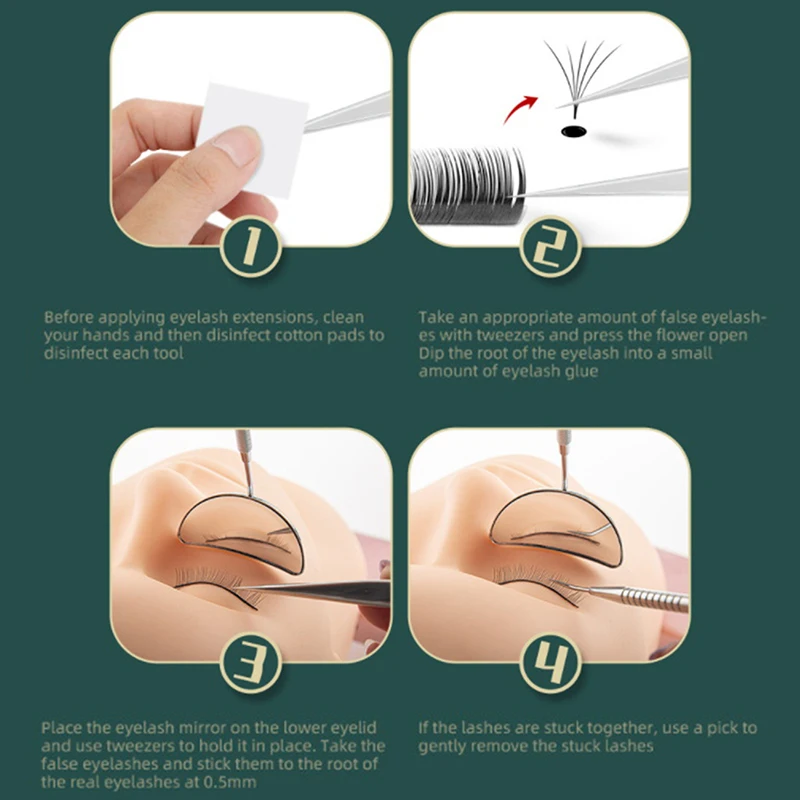 1

Before applying eyelash extensions, clean your hands and then disinfect cotton pads to disinfect each tool

2

Take an appropriate amount of false eyelashes with tweezers and press the flower open Dip the root of the eyelash into a small amount of eyelash glue

3

Place the eyelash mirror on the lower eyelid and use tweezers to hold it in place. Take the false eyelashes and stick them to the root of the real eyelashes at 0.5mm

4

If the lashes are stuck together, use a pick to gently remove the stuck lashes