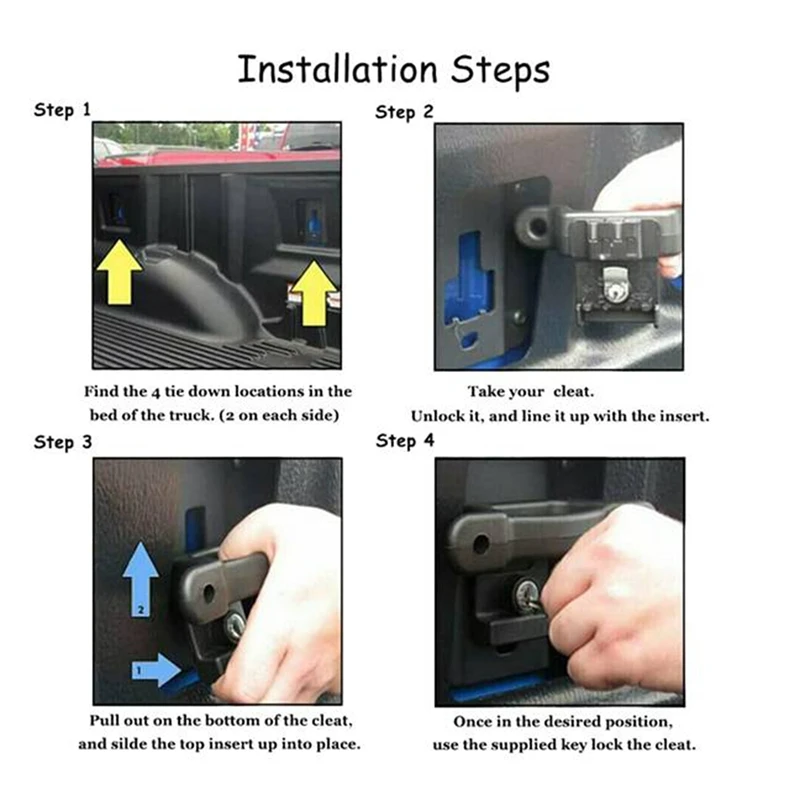 Installation Steps

Step 1

Find the 4 tie down locations in the bed of the truck. (2 on each side)

Step 2

Take your cleat.
Unlock it, and line it up with the insert.

Step 3

2

1

Pull out on the bottom of the cleat, and silde the top insert up into place.

Step 4

Once in the desired position, use the supplied key lock the cleat.