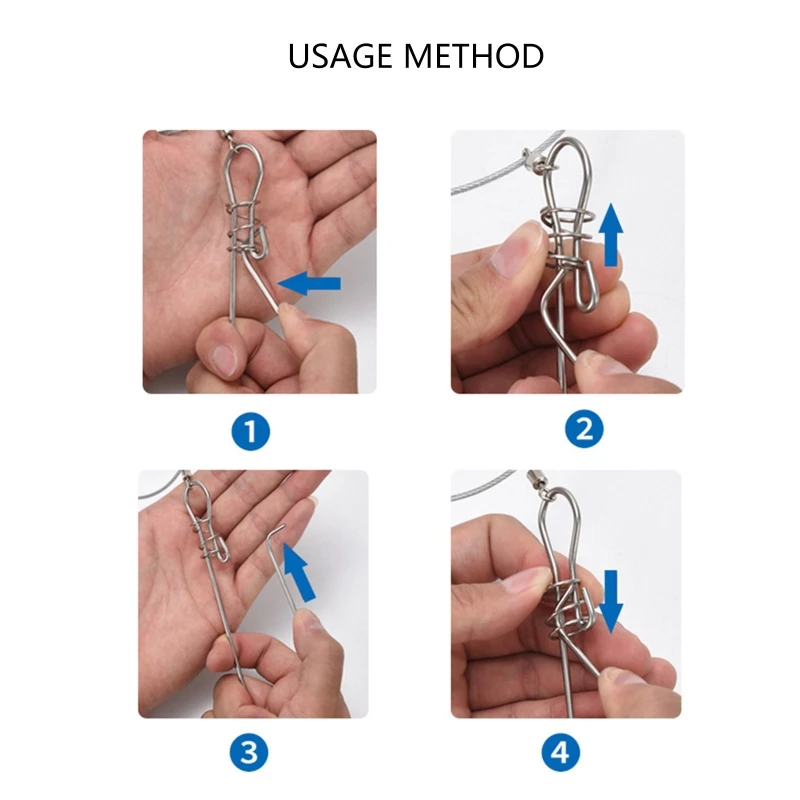 USAGE METHOD

1

2

3

4