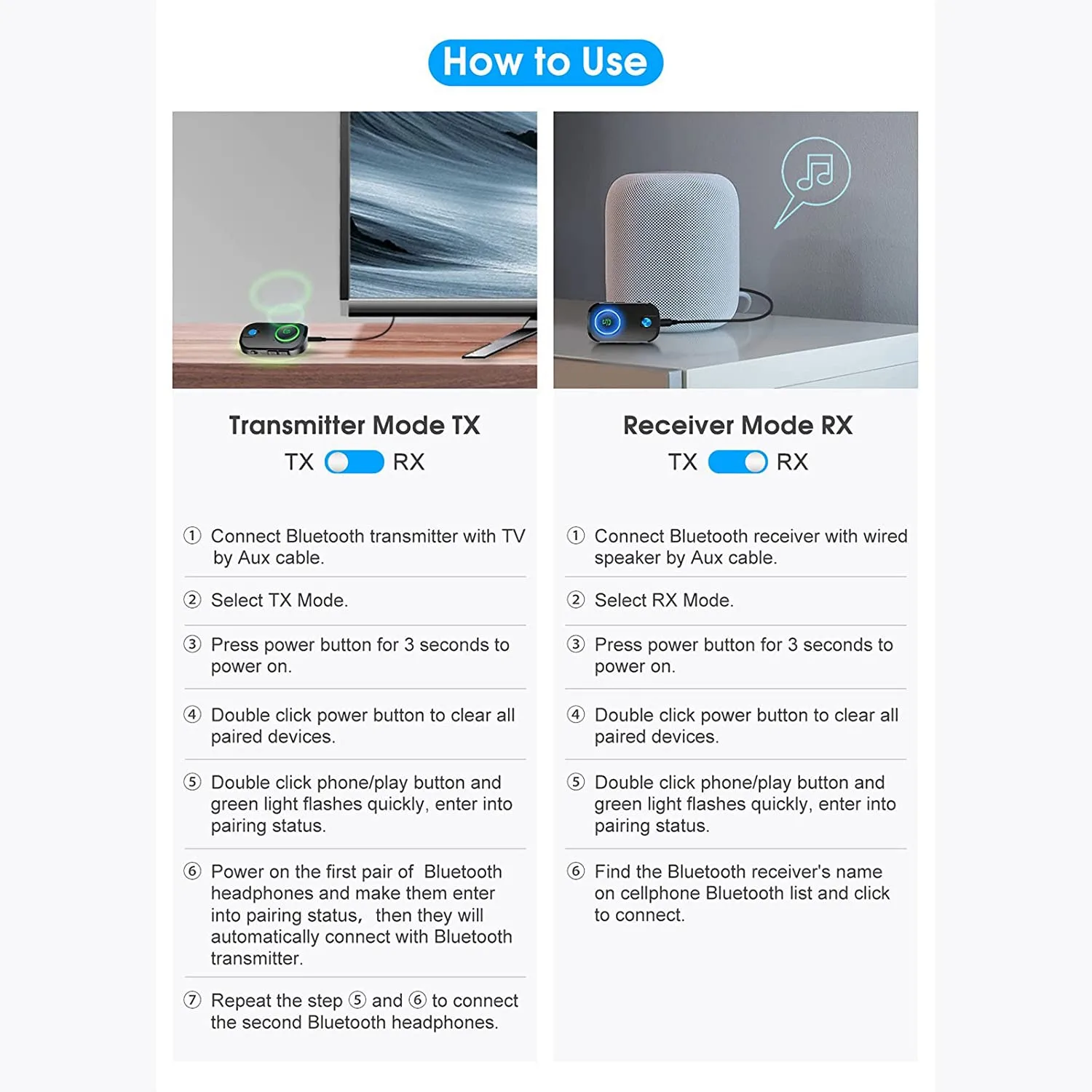 How to Use

Transmitter Mode TX

TX RX

① Connect Bluetooth transmitter with TV by Aux cable.

② Select TX Mode.

③ Press power button for 3 seconds to power on.

④ Double click power button to clear all paired devices.

⑤ Double click phone/play button and green light flashes quickly, enter into pairing status.

⑥ Power on the first pair of Bluetooth headphones and make them enter into pairing status, then they will automatically connect with Bluetooth transmitter.

⑦ Repeat the step ⑤ and ⑥ to connect the second Bluetooth headphones.

Receiver Mode RX

TX RX

① Connect Bluetooth receiver with wired speaker by Aux cable.

② Select RX Mode.

③ Press power button for 3 seconds to power on.

④ Double click power button to clear all paired devices.

⑤ Double click phone/play button and green light flashes quickly, enter into pairing status.

⑥ Find the Bluetooth receiver's name on cellphone Bluetooth list and click to connect.