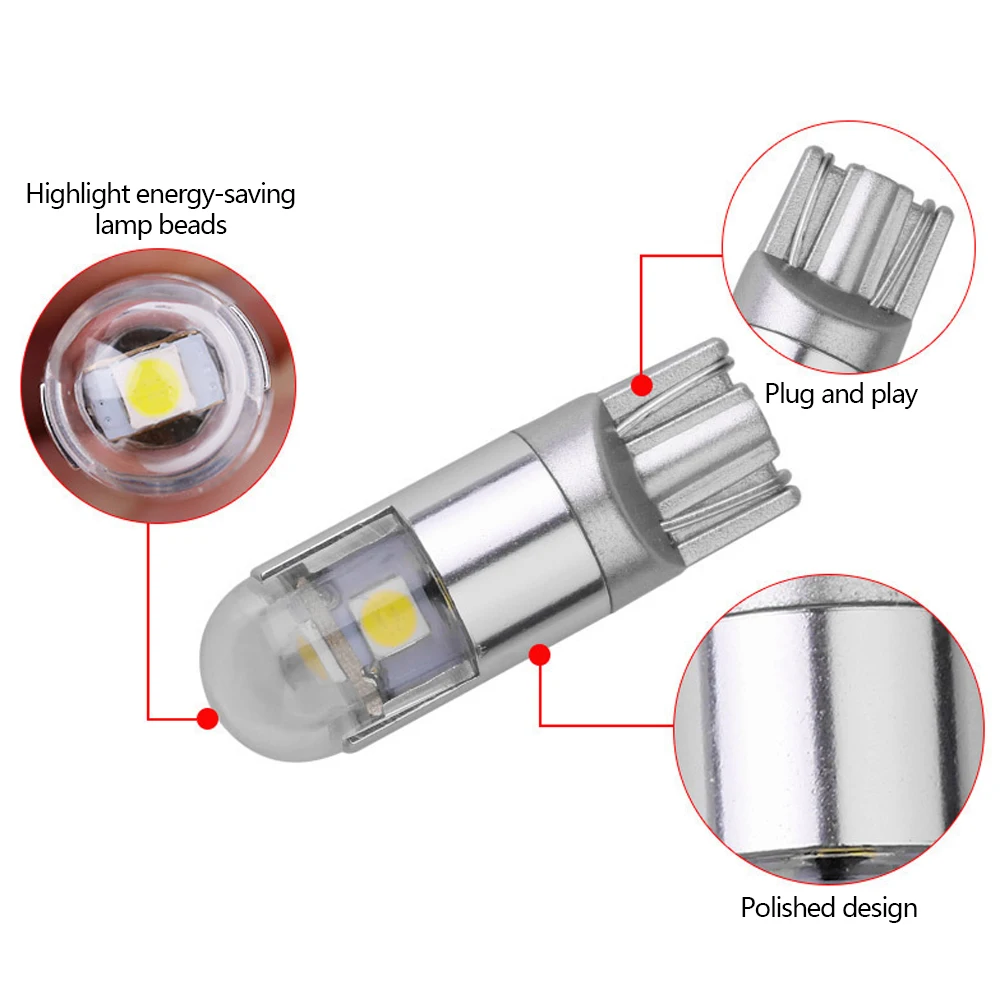 Highlight energy-saving lamp beads

Plug and play

Polished design