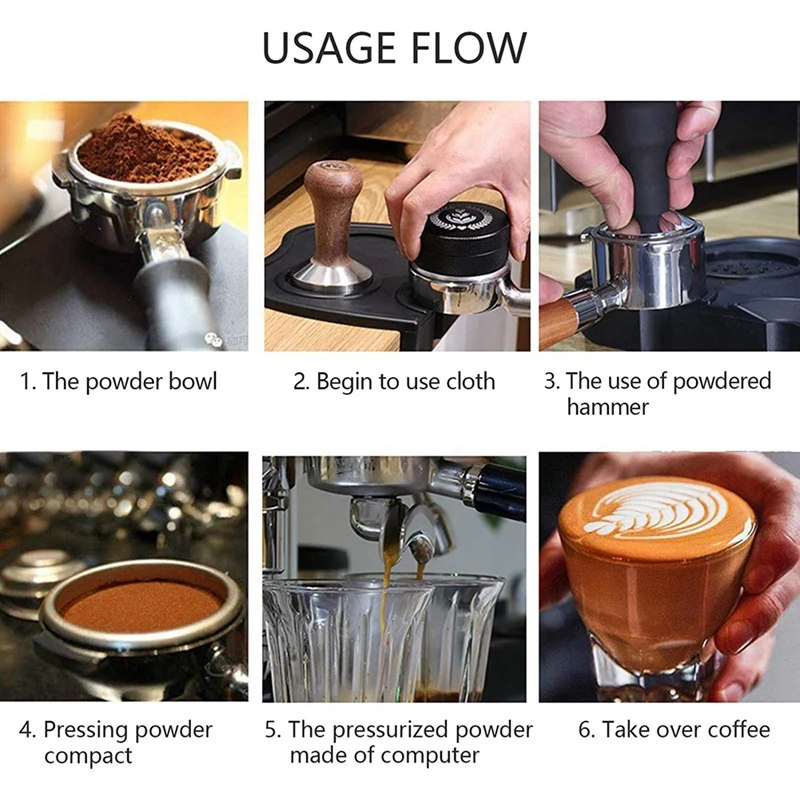 USAGE FLOW

1. The powder bowl

2. Begin to use cloth

3. The use of powdered hammer

4. Pressing powder compact

5. The pressurized powder made of computer

6. Take over coffee