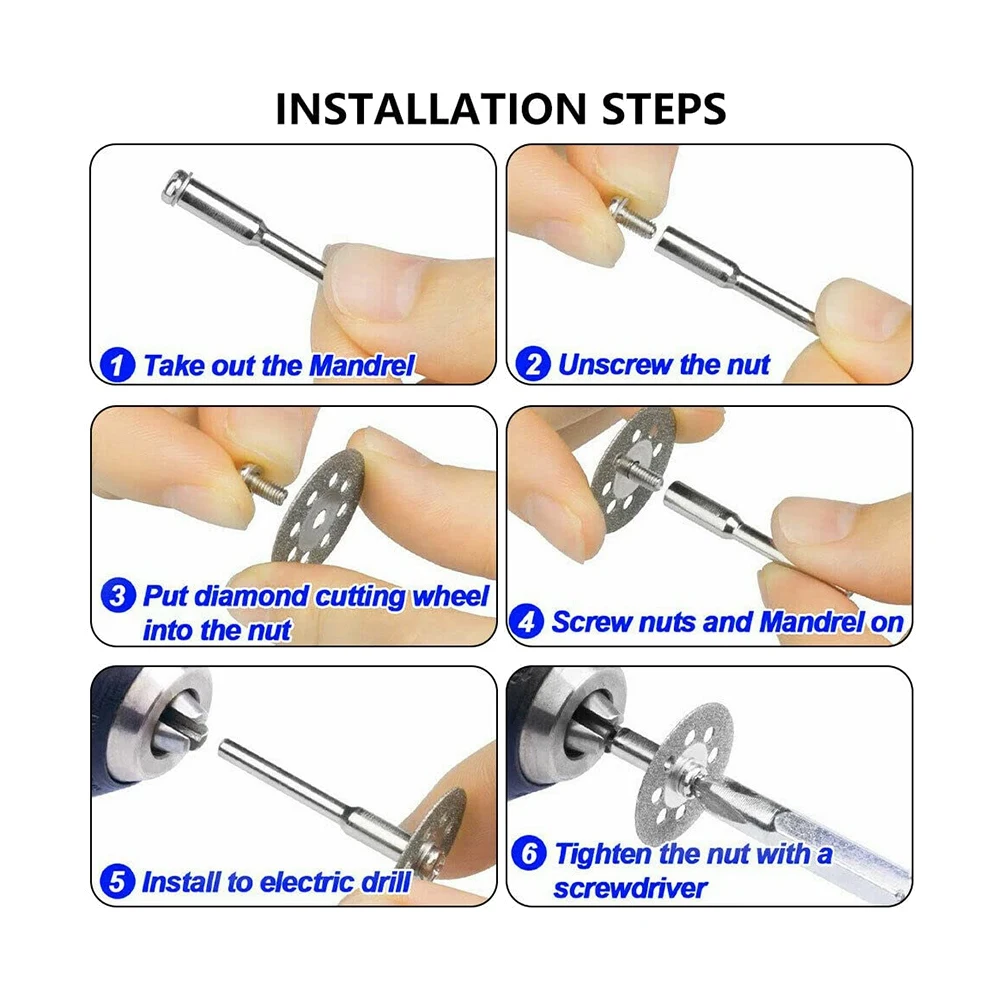 INSTALLATION STEPS

1 Take out the Mandrel

2 Unscrew the nut

3 Put diamond cutting wheel into the nut

4 Screw nuts and Mandrel on

5 Install to electric drill

6 Tighten the nut with a screwdriver