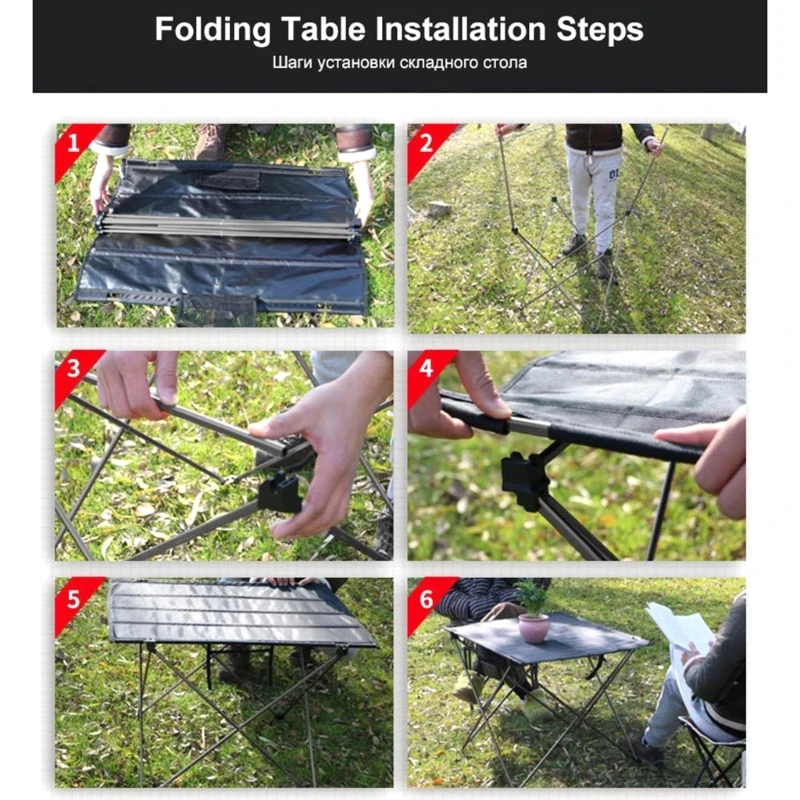 Folding Table Installation Steps
Шаги установки складного стола

1

2

3

4

5

6