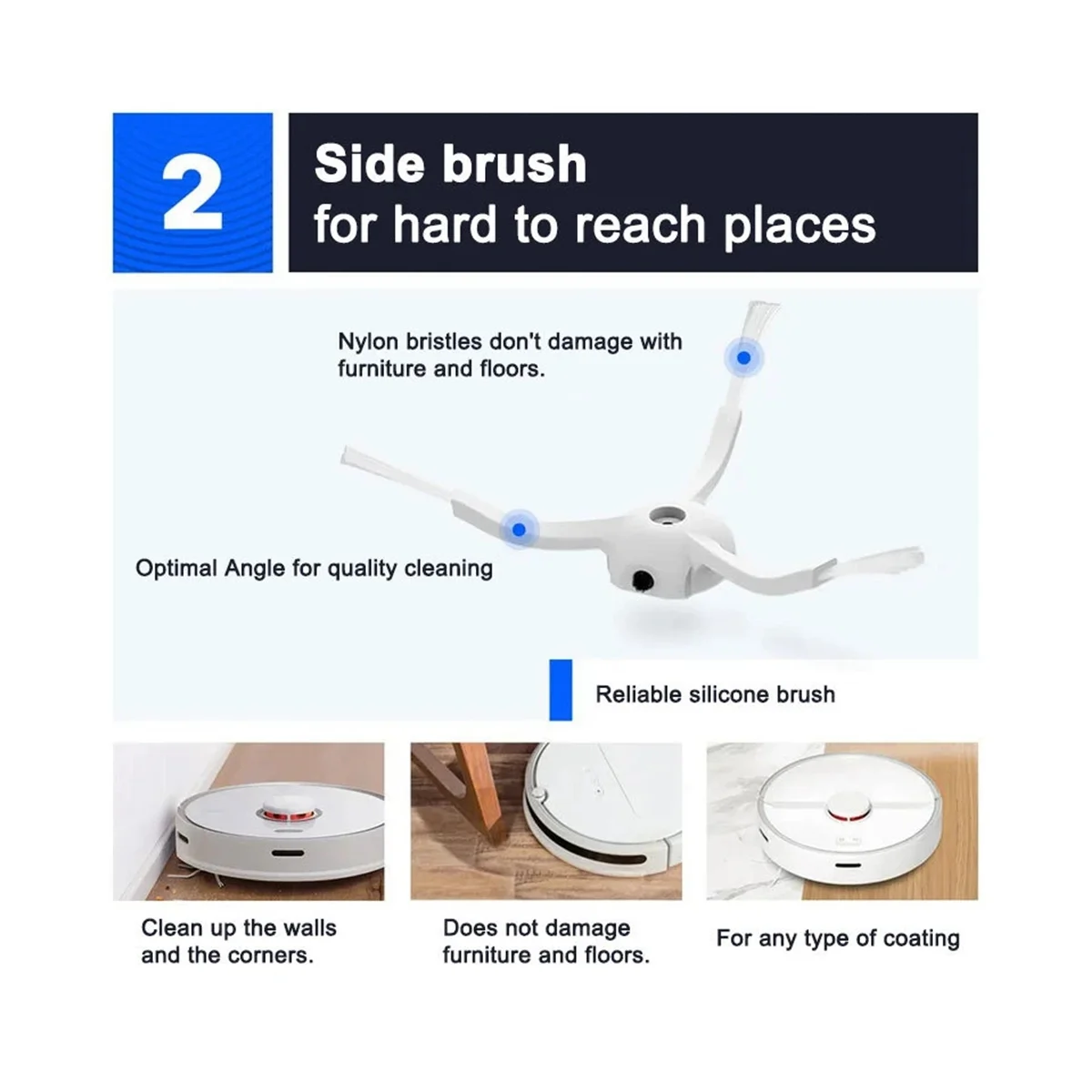 2

Side brush
for hard to reach places

Nylon bristles don't damage with furniture and floors.

Optimal Angle for quality cleaning

Reliable silicone brush

Clean up the walls and the corners.

Does not damage furniture and floors.

For any type of coating