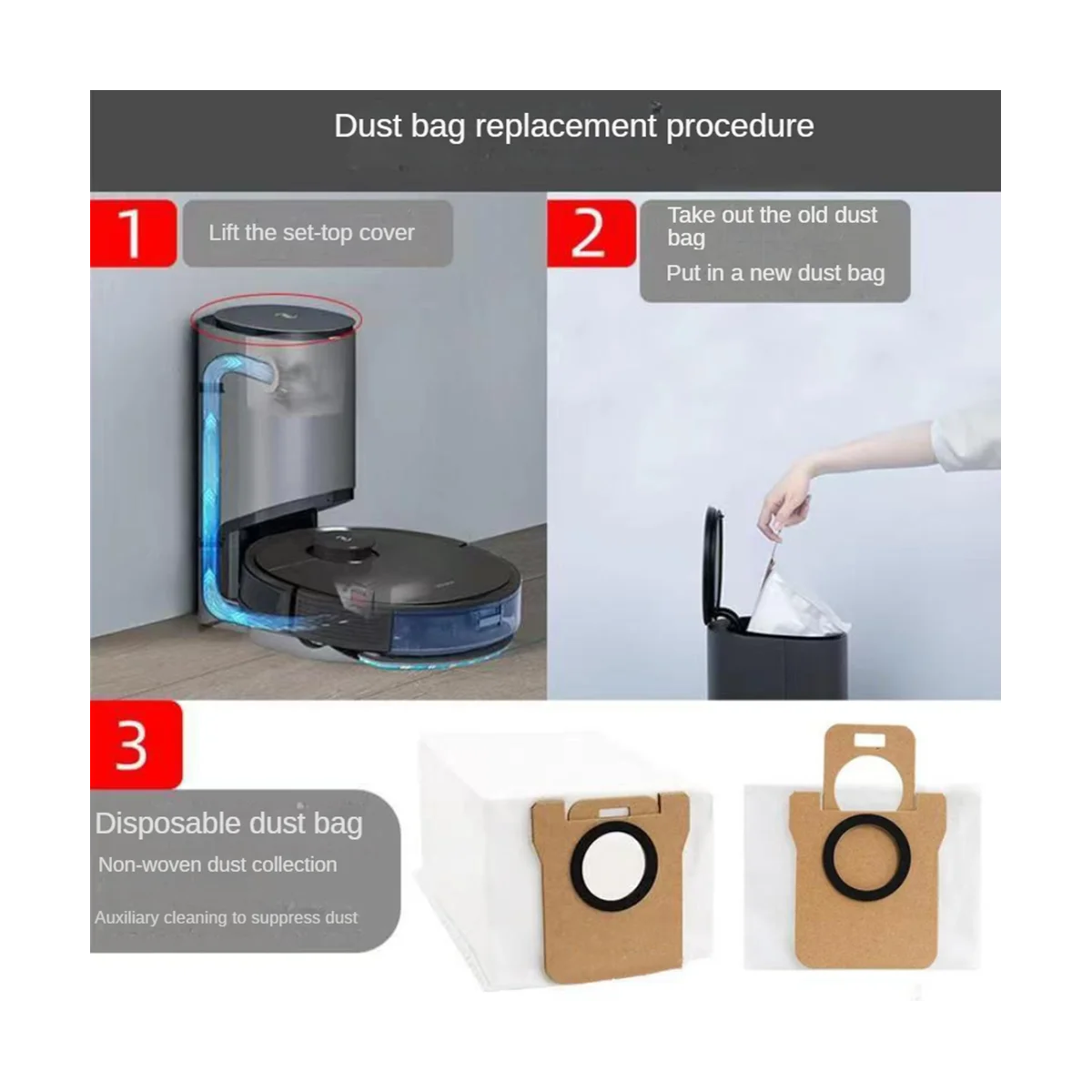 Dust bag replacement procedure

1

Lift the set-top cover

2

Take out the old dust bag

Put in a new dust bag

3

Disposable dust bag

Non-woven dust collection

Auxiliary cleaning to suppress dust