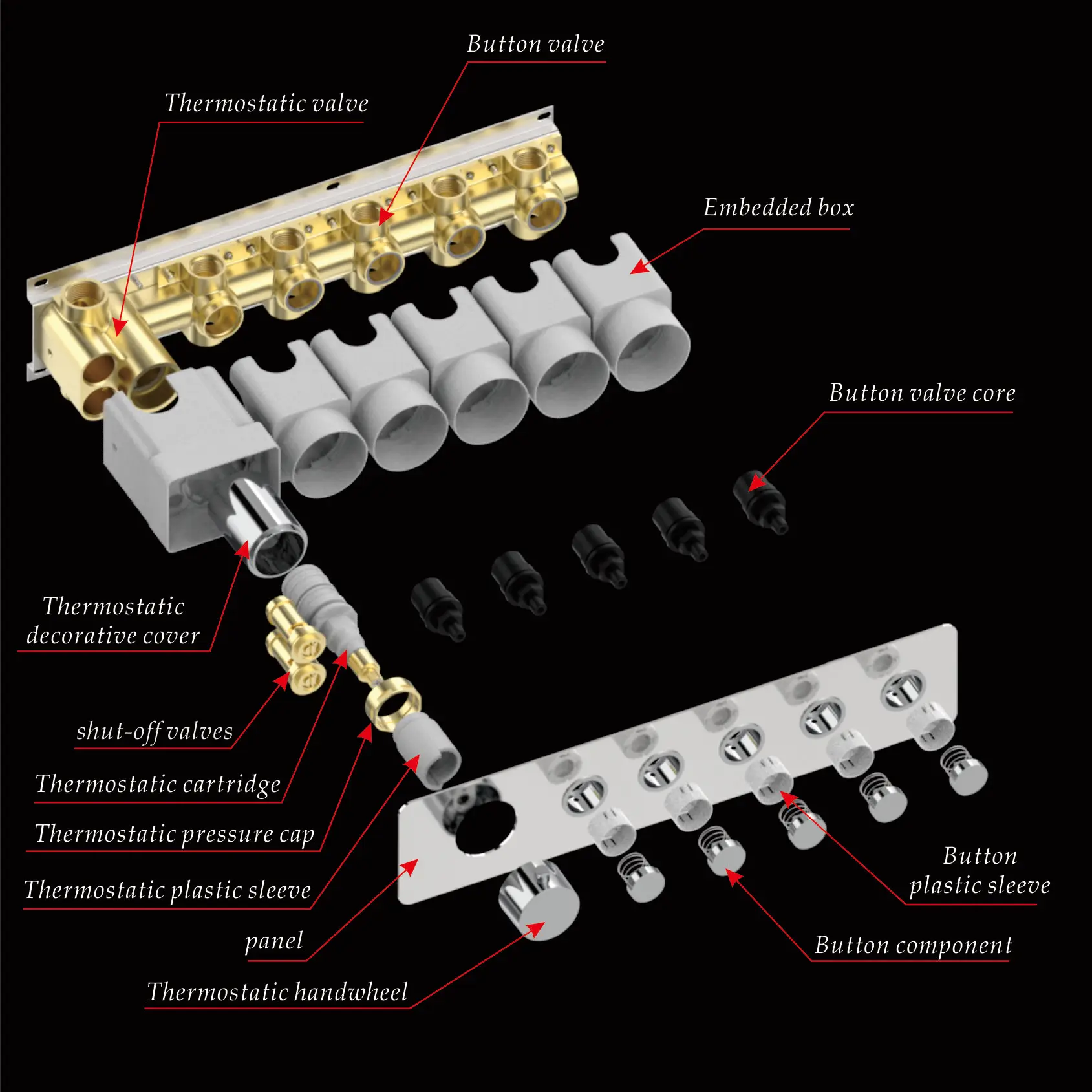 Button valve

Thermostatic valve

Embedded box

Button valve core

Thermostatic decorative cover

shut-off valves

Thermostatic cartridge

Thermostatic pressure cap

Thermostatic plastic sleeve

panel

Thermostatic handwheel

Button plastic sleeve

Button component