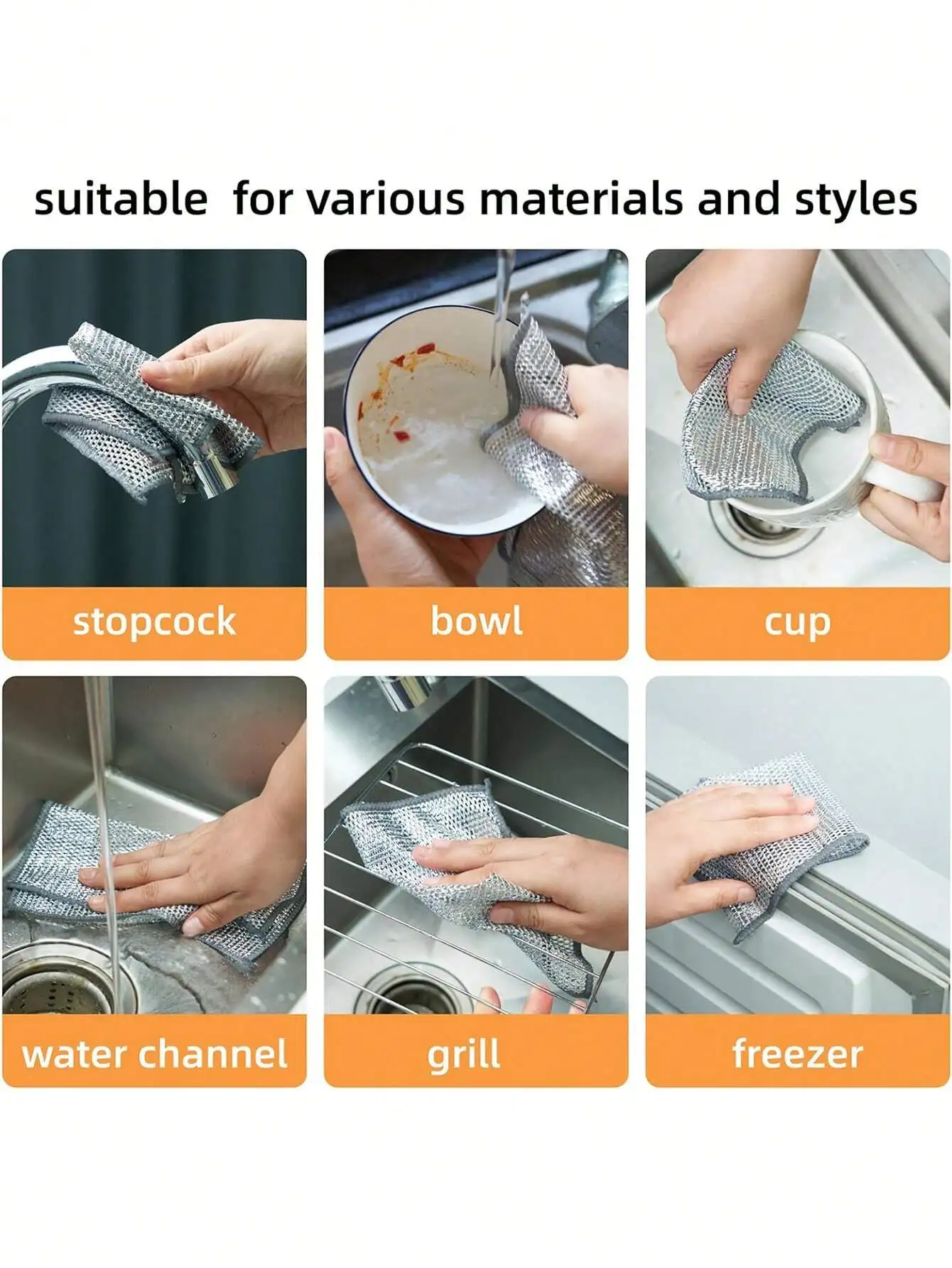 suitable for various materials and styles

stopcock

bowl

cup

water channel

grill

freezer