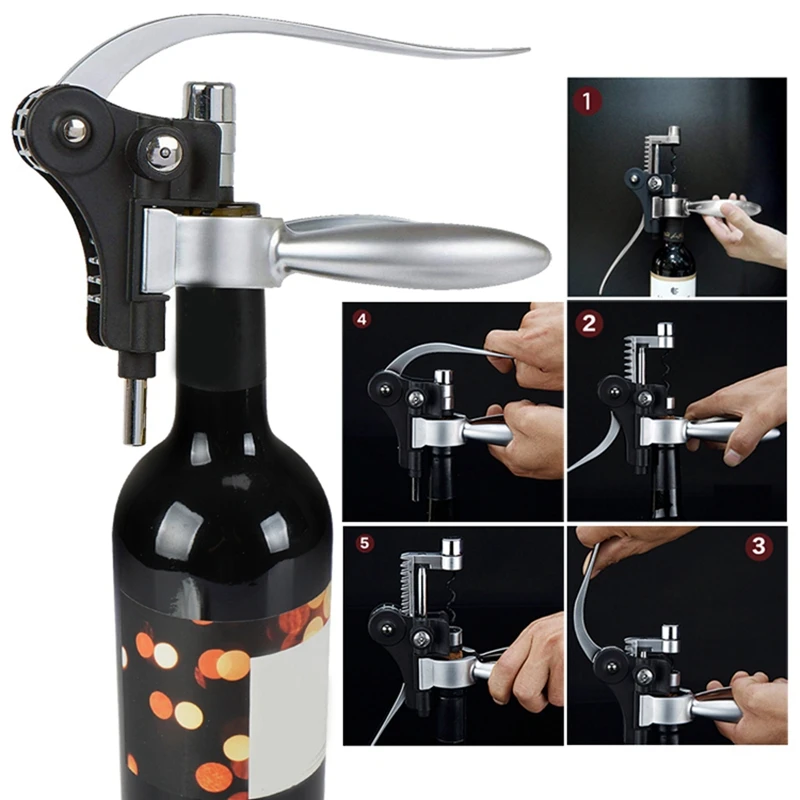 1

4

2

5

3