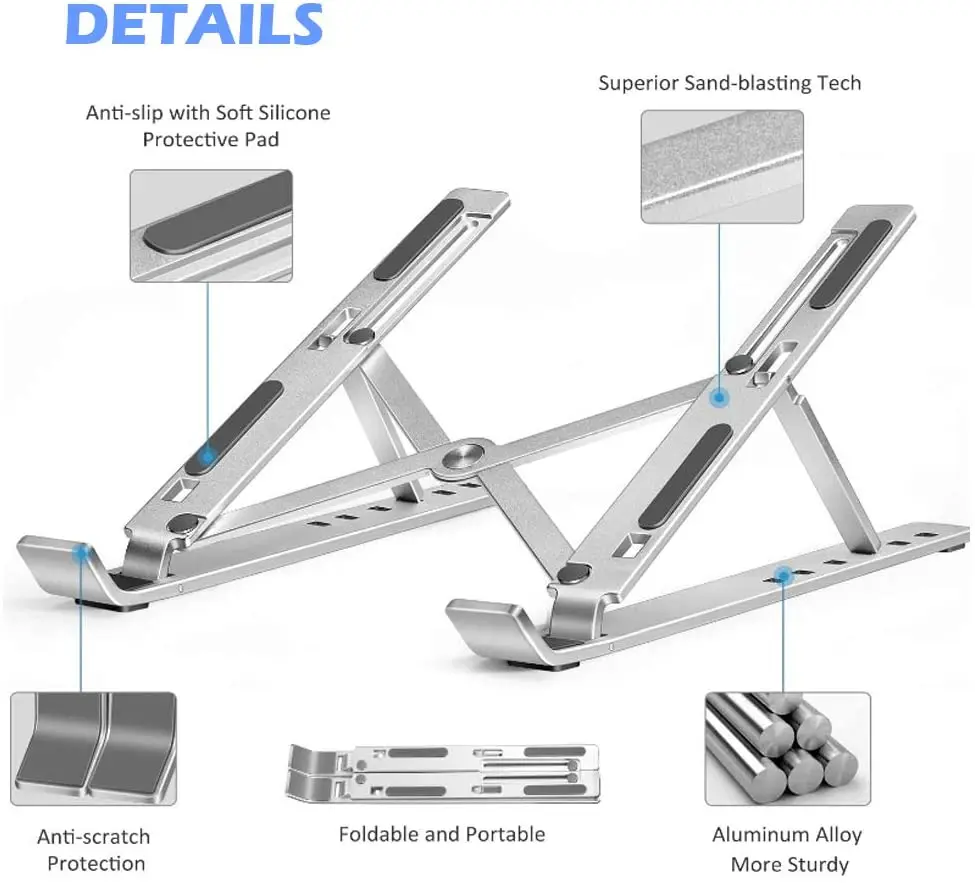 DETAILS

Anti-slip with Soft Silicone Protective Pad

Superior Sand-blasting Tech

Anti-scratch Protection

Foldable and Portable

Aluminum Alloy More Sturdy