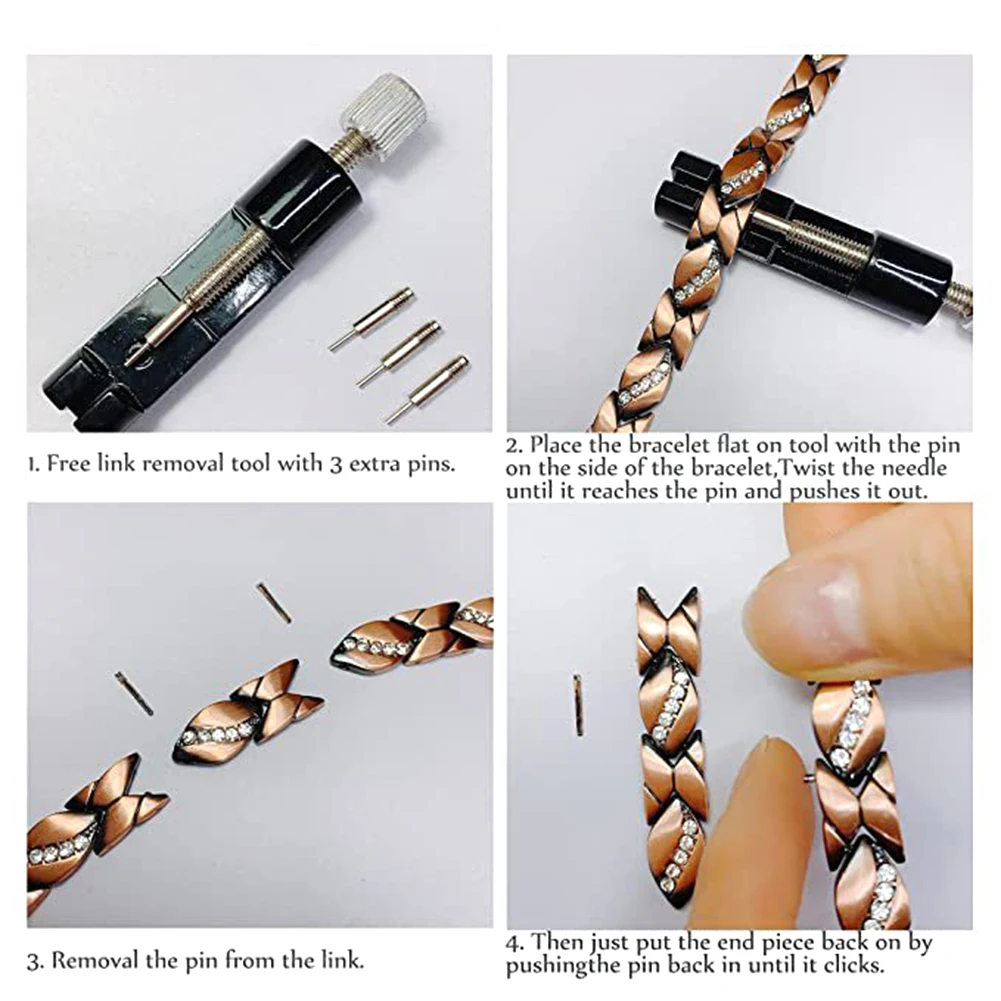 1. Free link removal tool with 3 extra pins.

2. Place the bracelet flat on tool with the pin on the side of the bracelet,Twist the needle until it reaches the pin and pushes it out.

3. Removal the pin from the link.

4. Then just put the end piece back on by pushingthe pin back in until it clicks.