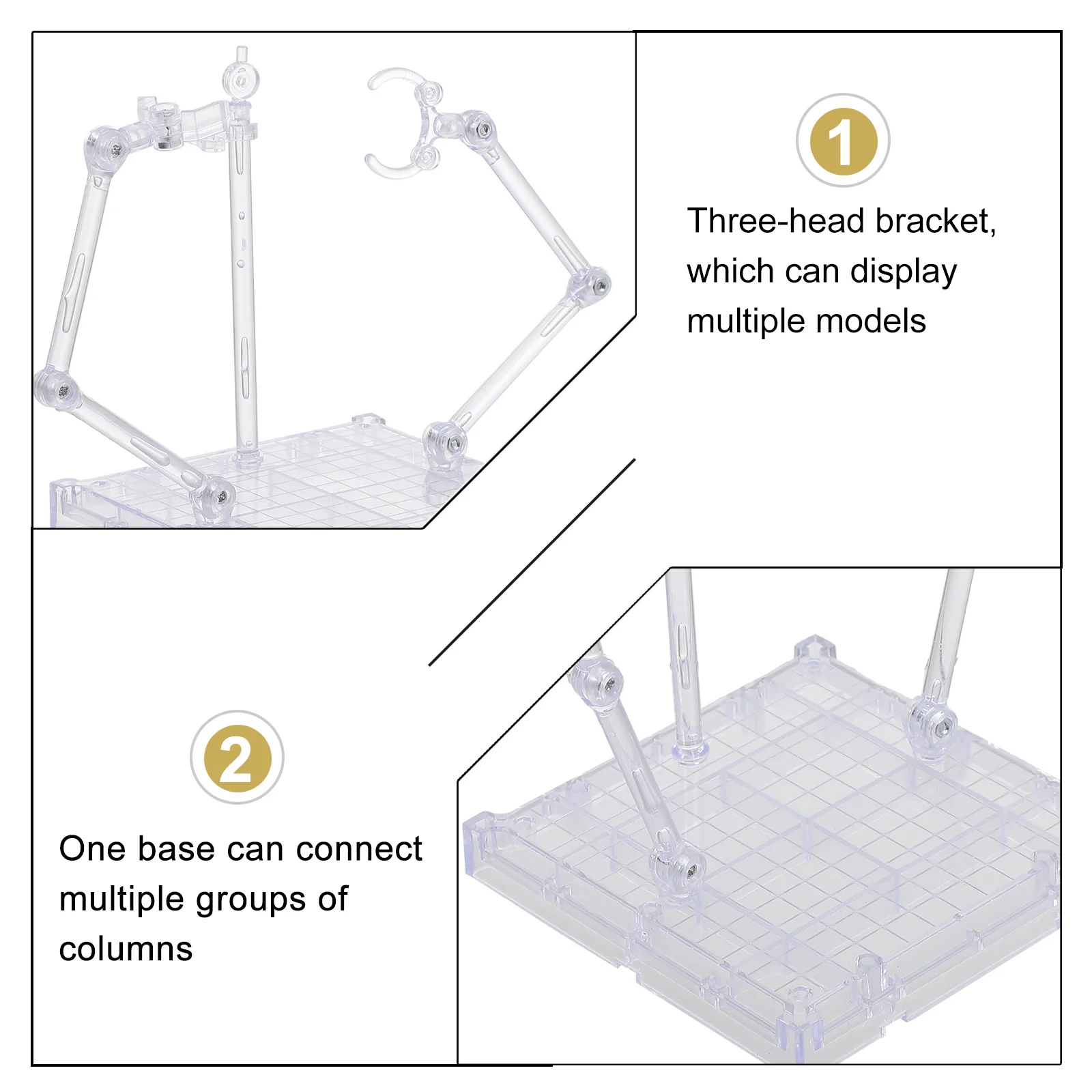 1

Three-head bracket, which can display multiple models

2

One base can connect multiple groups of columns