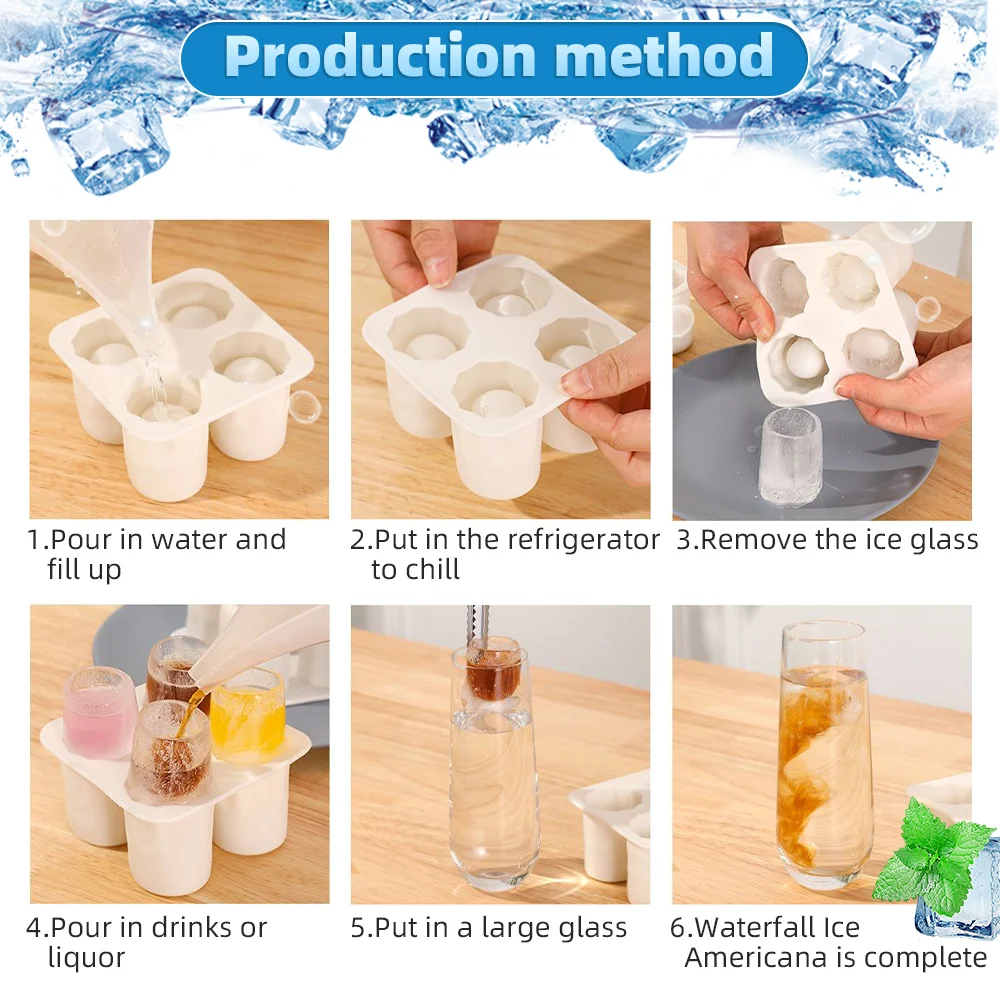 Production method

1.Pour in water and fill up

2.Put in the refrigerator to chill

3.Remove the ice glass

4.Pour in drinks or liquor

5.Put in a large glass

6.Waterfall Ice Americana is complete