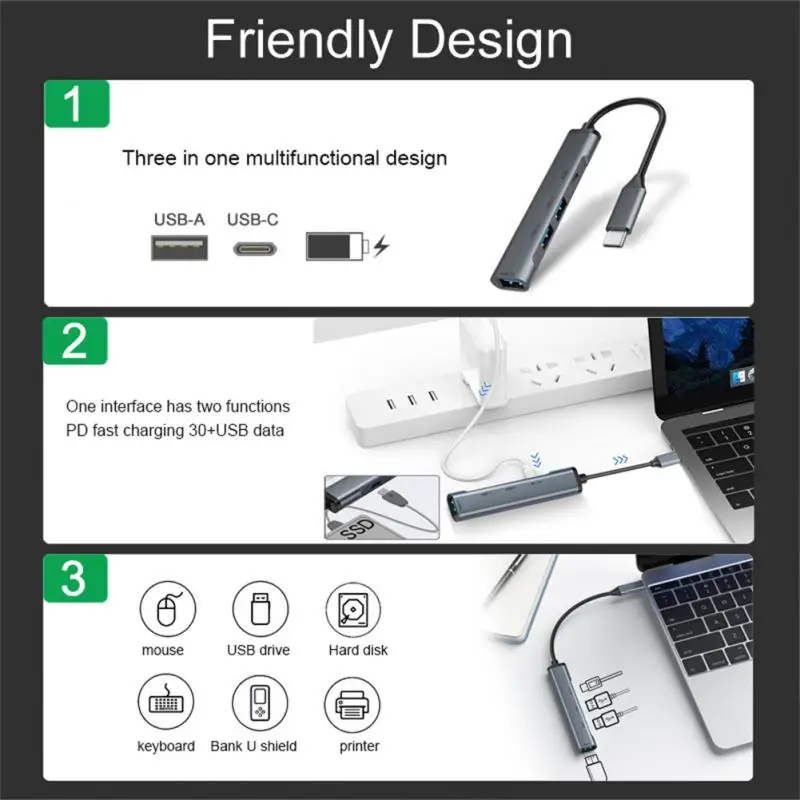 Friendly Design

1

Three in one multifunctional design

USB-A USB-C

2

One interface has two functions
PD fast charging 30+USB data

SSD

3

mouse USB drive Hard disk

keyboard Bank U shield printer