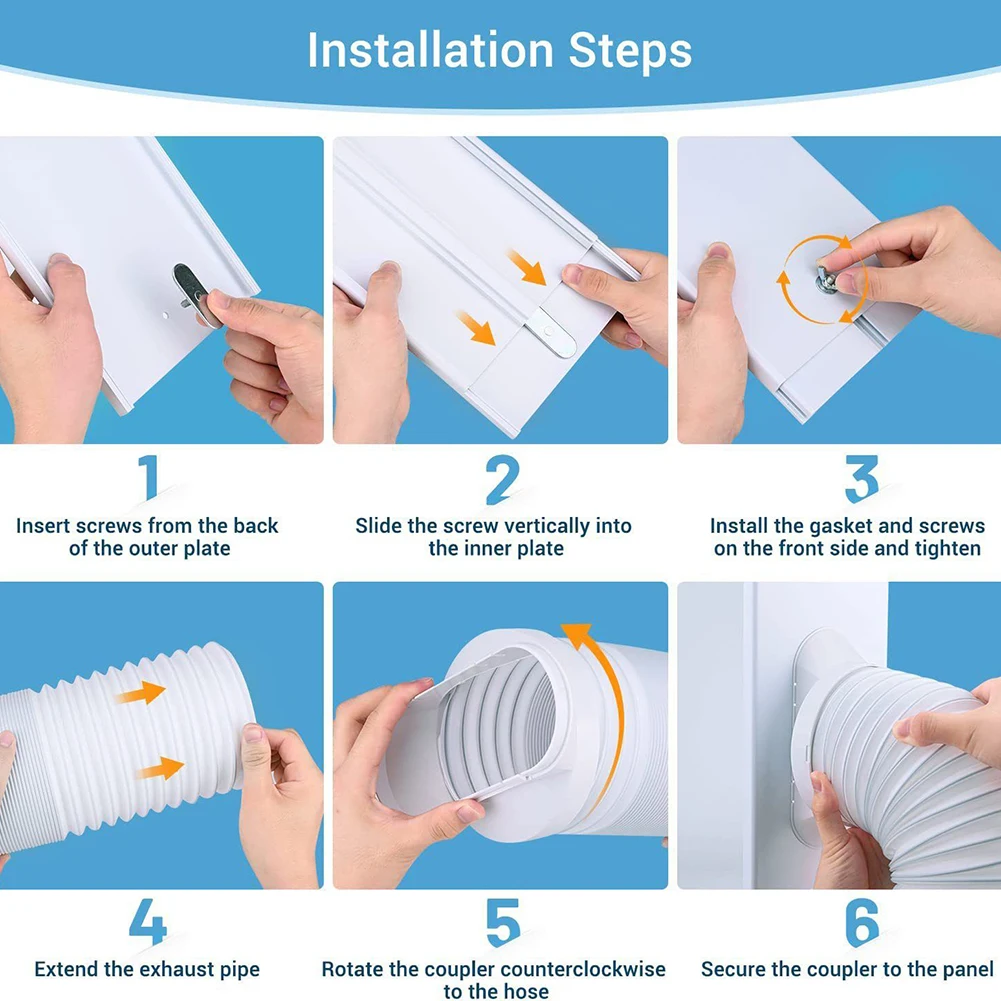 Installation Steps

1
Insert screws from the back of the outer plate

2
Slide the screw vertically into the inner plate

3
Install the gasket and screws on the front side and tighten

4
Extend the exhaust pipe

5
Rotate the coupler counterclockwise to the hose

6
Secure the coupler to the panel