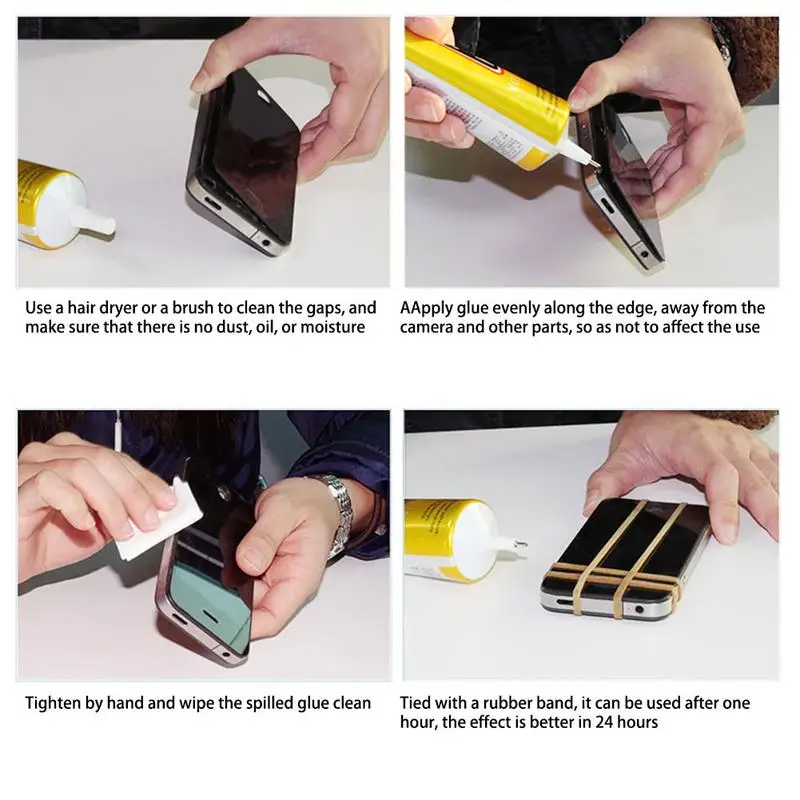 Use a hair dryer or a brush to clean the gaps, and make sure that there is no dust, oil, or moisture

AApply glue evenly along the edge, away from the camera and other parts, so as not to affect the use

Tighten by hand and wipe the spilled glue clean

Tied with a rubber band, it can be used after one hour, the effect is better in 24 hours